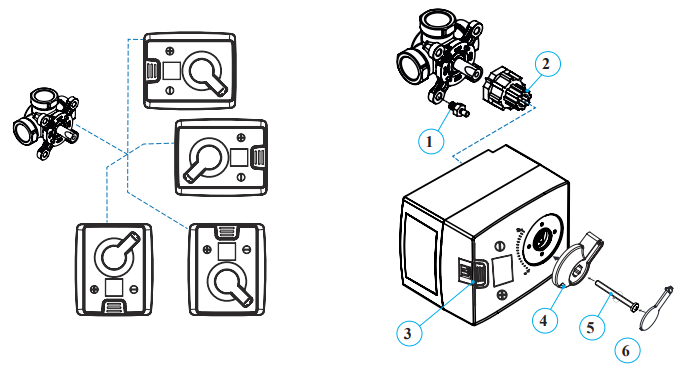 2

1

3

4

5

6