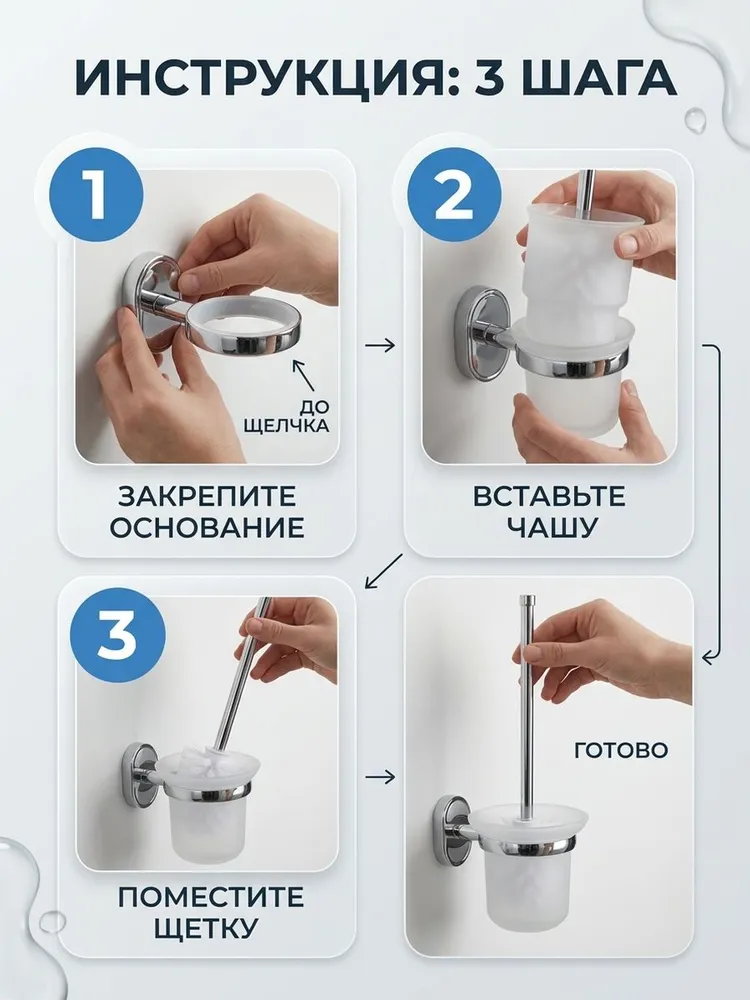 ИНСТРУКЦИЯ: 3 ШАГА

1

ДО ЩЕЛЧКА

ЗАКРЕПИТЕ ОСНОВАНИЕ

2

ВСТАВЬТЕ ЧАШУ

3

ПОМЕСТИТЕ ЩЕТКУ

ГОТОВО