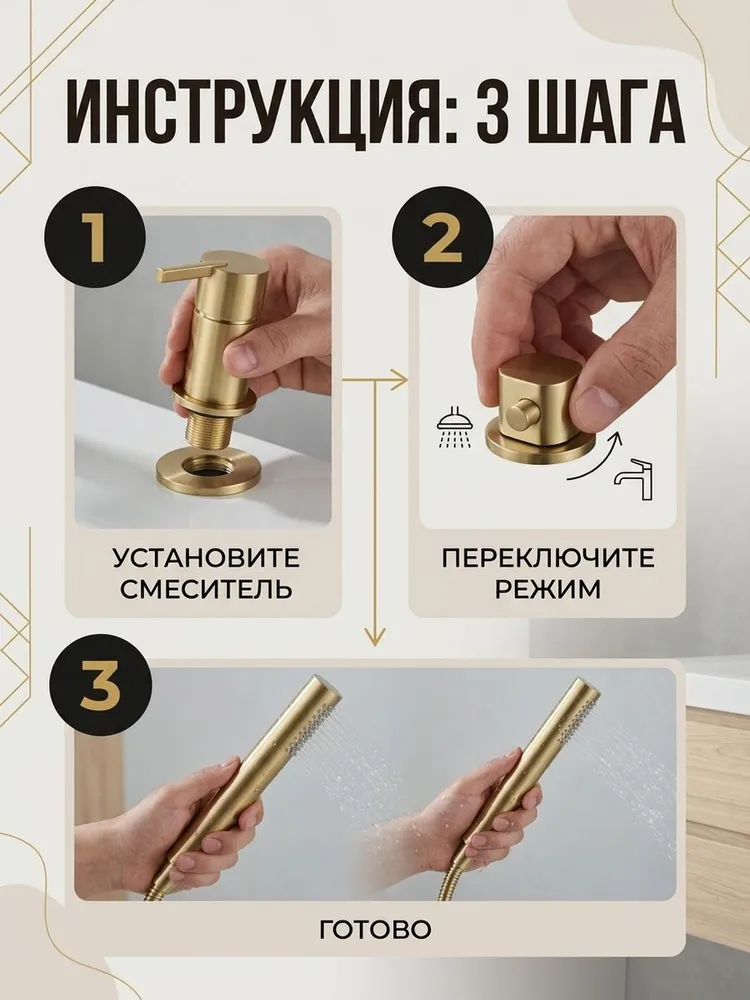 ИНСТРУКЦИЯ: 3 ШАГА

1

УСТАНОВИТЕ СМЕСИТЕЛЬ

2

ПЕРЕКЛЮЧИТЕ РЕЖИМ

3

ГОТОВО