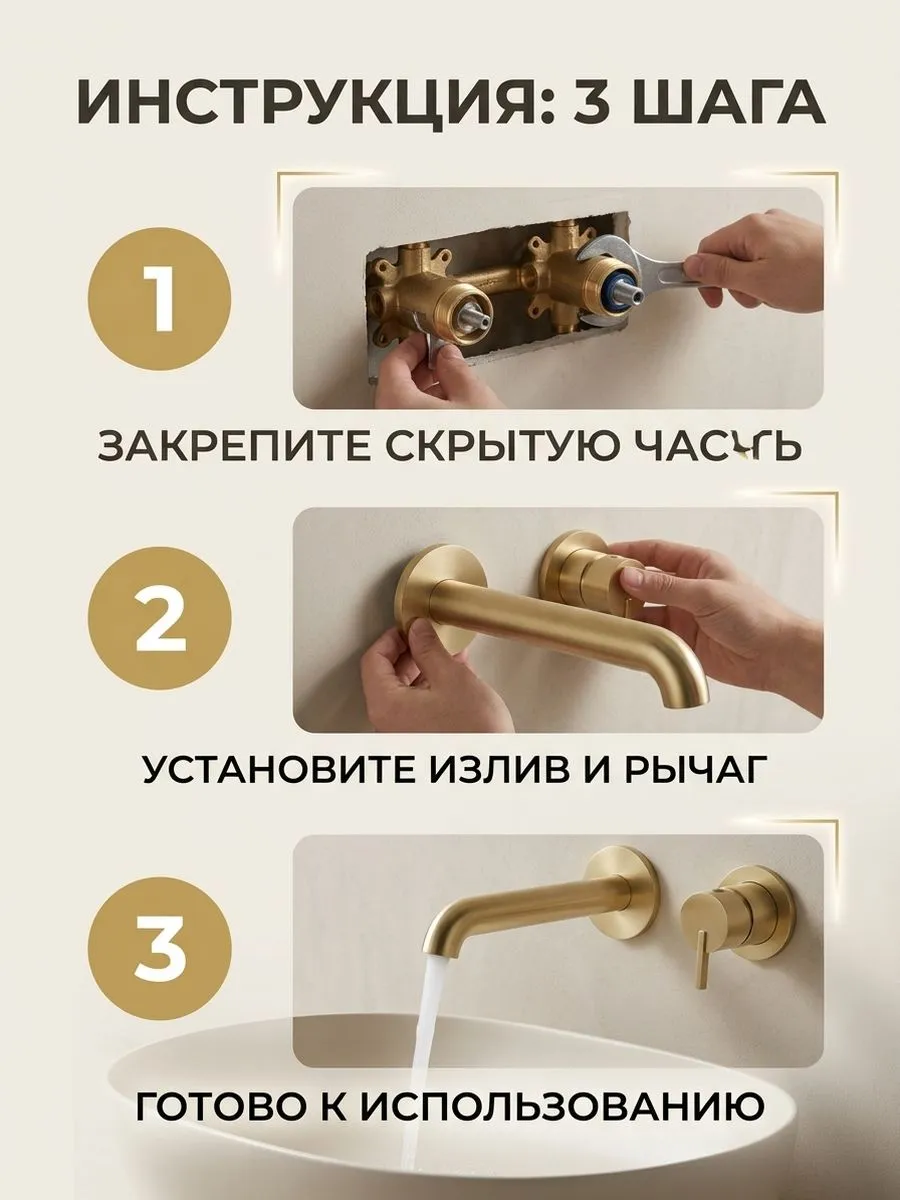 ИНСТРУКЦИЯ: 3 ШАГА

1

ЗАКРЕПИТЕ СКРЫТУЮ ЧАСТЬ

2

УСТАНОВИТЕ ИЗЛИВ И РЫЧАГ

3

ГОТОВО К ИСПОЛЬЗОВАНИЮ