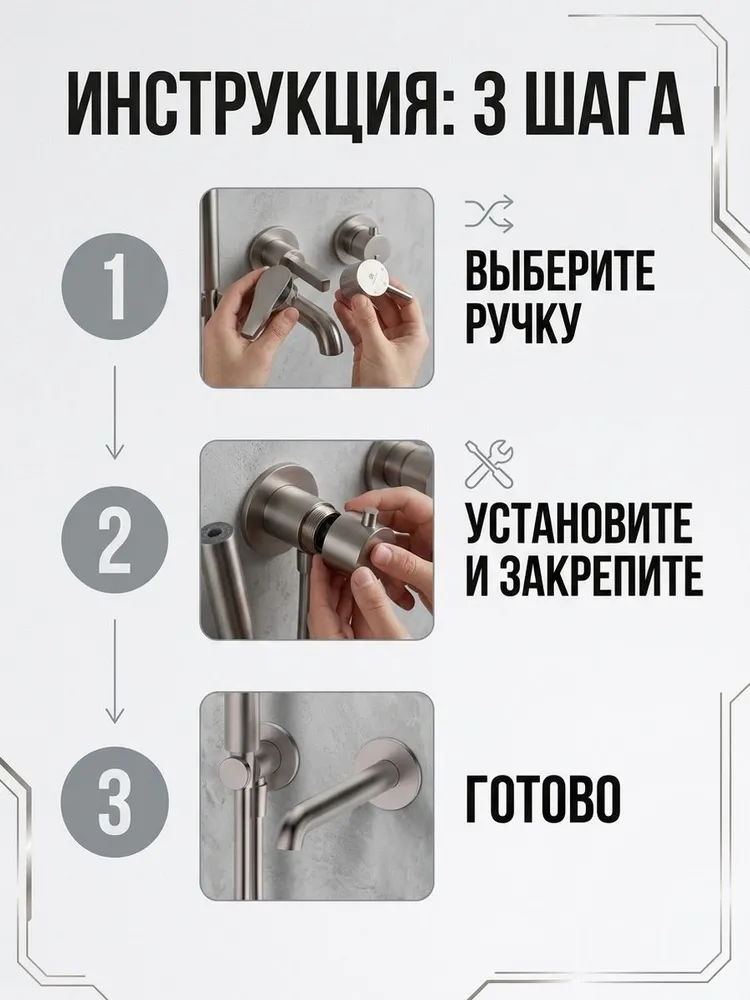 ИНСТРУКЦИЯ: 3 ШАГА

1

ВЫБЕРИТЕ РУЧКУ

2

УСТАНОВИТЕ И ЗАКРЕПИТЕ

3

ГОТОВО