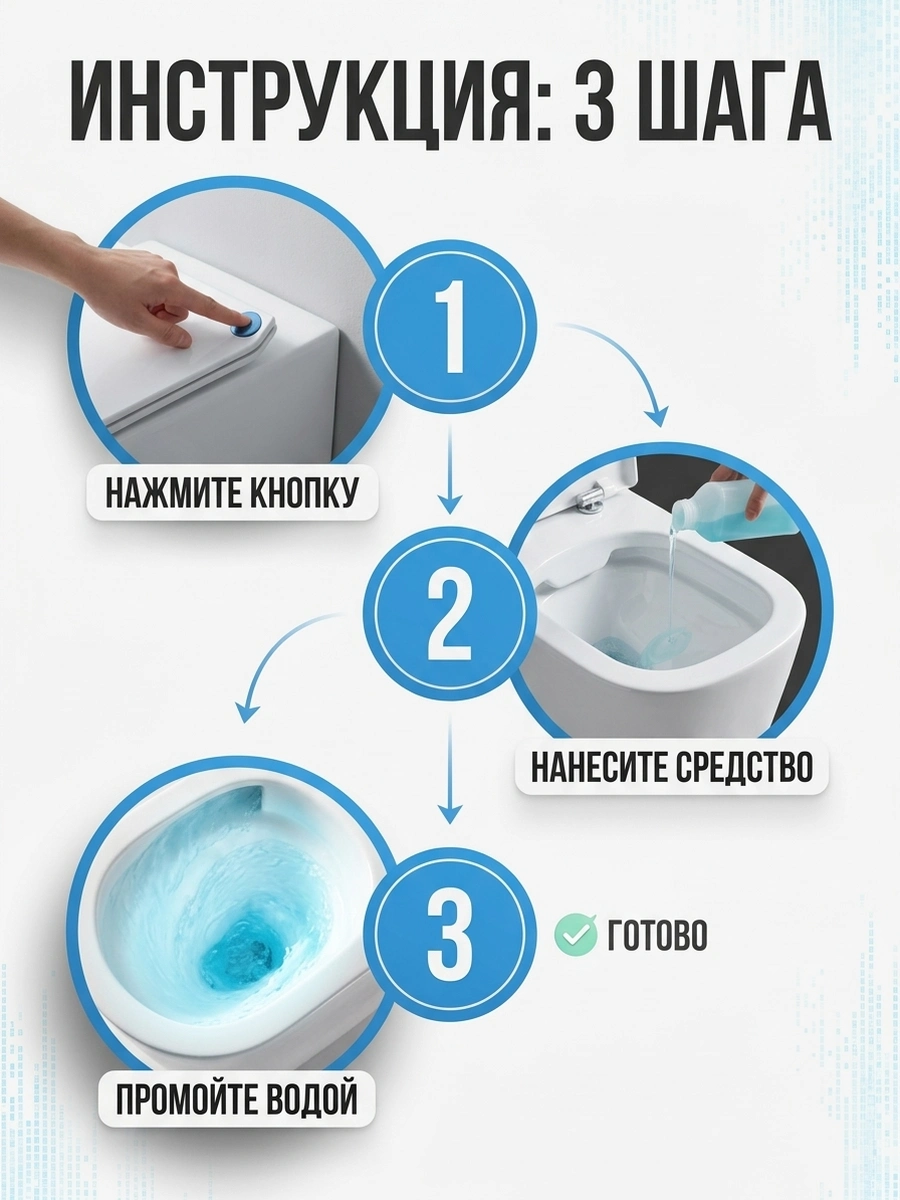 ИНСТРУКЦИЯ: 3 ШАГА

1

НАЖМИТЕ КНОПКУ

2

НАНЕСИТЕ СРЕДСТВО

3

ГОТОВО

ПРОМОЙТЕ ВОДОЙ