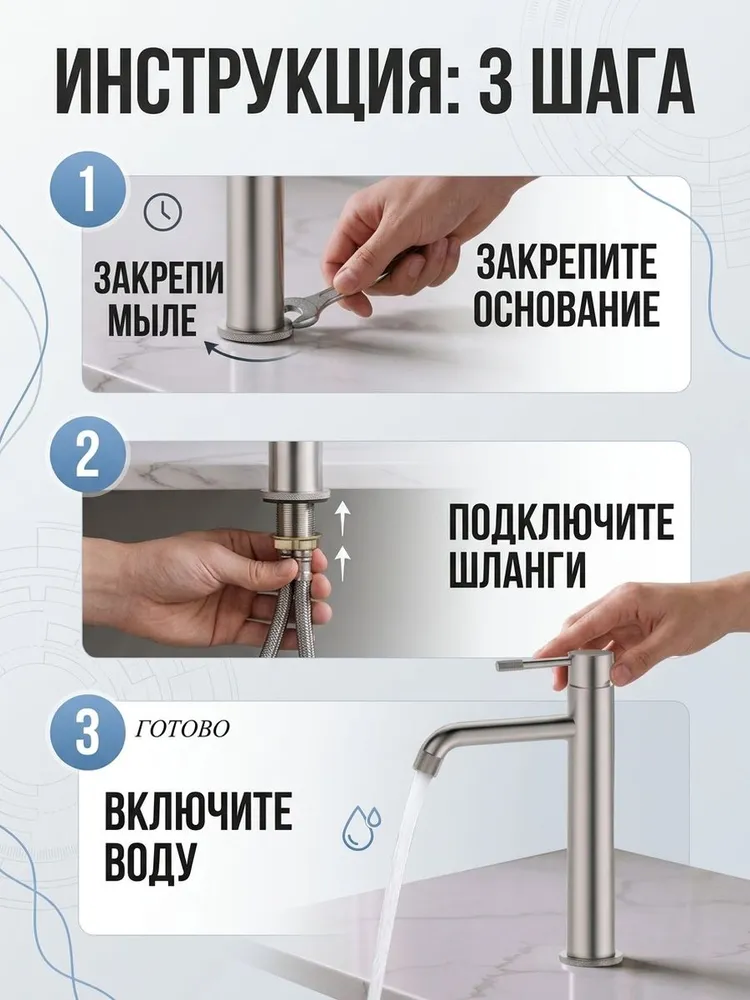 ИНСТРУКЦИЯ: 3 ШАГА

1

ЗАКРЕПИ МЫЛЕ

ЗАКРЕПИТЕ ОСНОВАНИЕ

2

ПОДКЛЮЧИТЕ ШЛАНГИ

3 ГОТОВО

ВКЛЮЧИТЕ ВОДУ