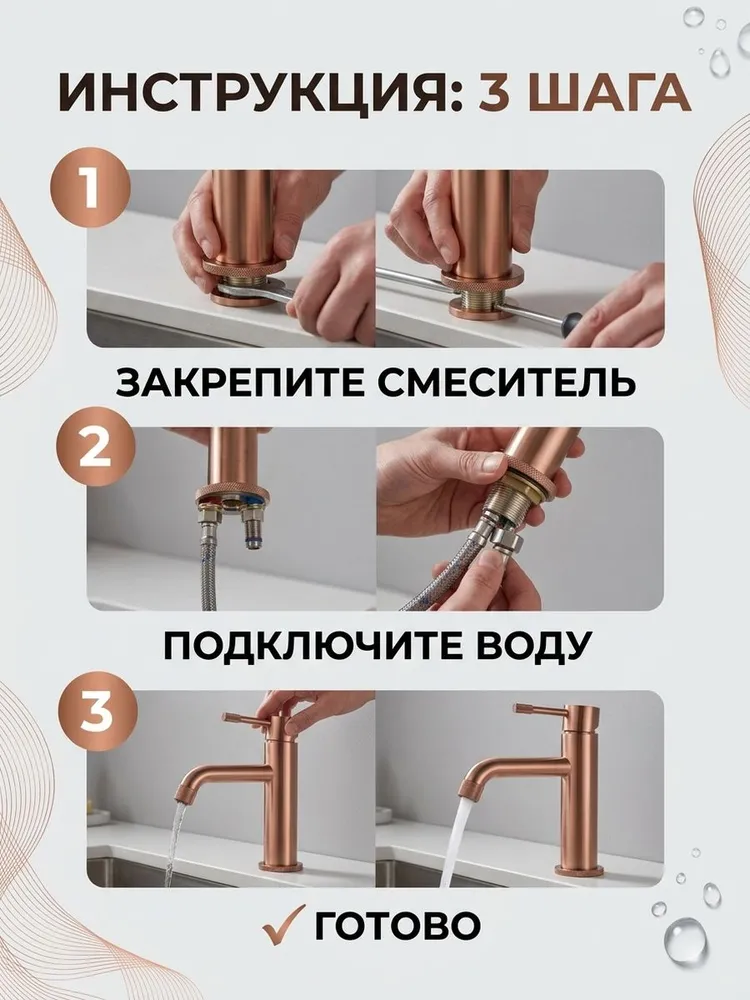 ИНСТРУКЦИЯ: 3 ШАГА

1

ЗАКРЕПИТЕ СМЕСИТЕЛЬ

2

ПОДКЛЮЧИТЕ ВОДУ

3

✓ ГОТОВО