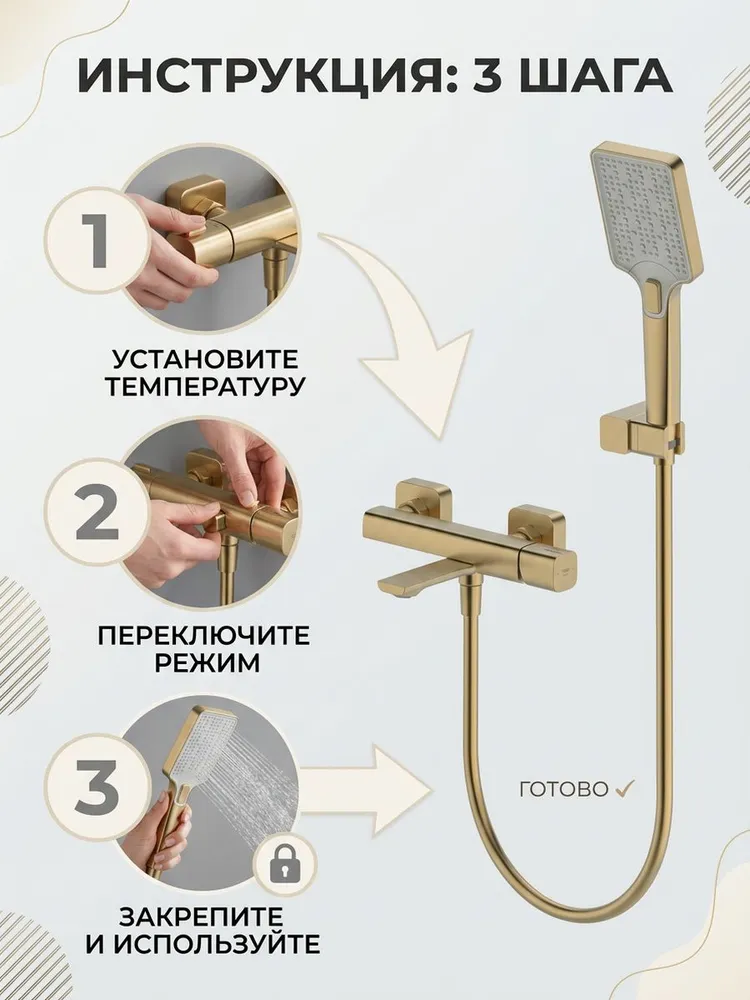 ИНСТРУКЦИЯ: 3 ШАГА

1

УСТАНОВИТЕ ТЕМПЕРАТУРУ

2

ПЕРЕКЛЮЧИТЕ РЕЖИМ

3

ЗАКРЕПИТЕ И ИСПОЛЬЗУЙТЕ

ГОТОВО ✓