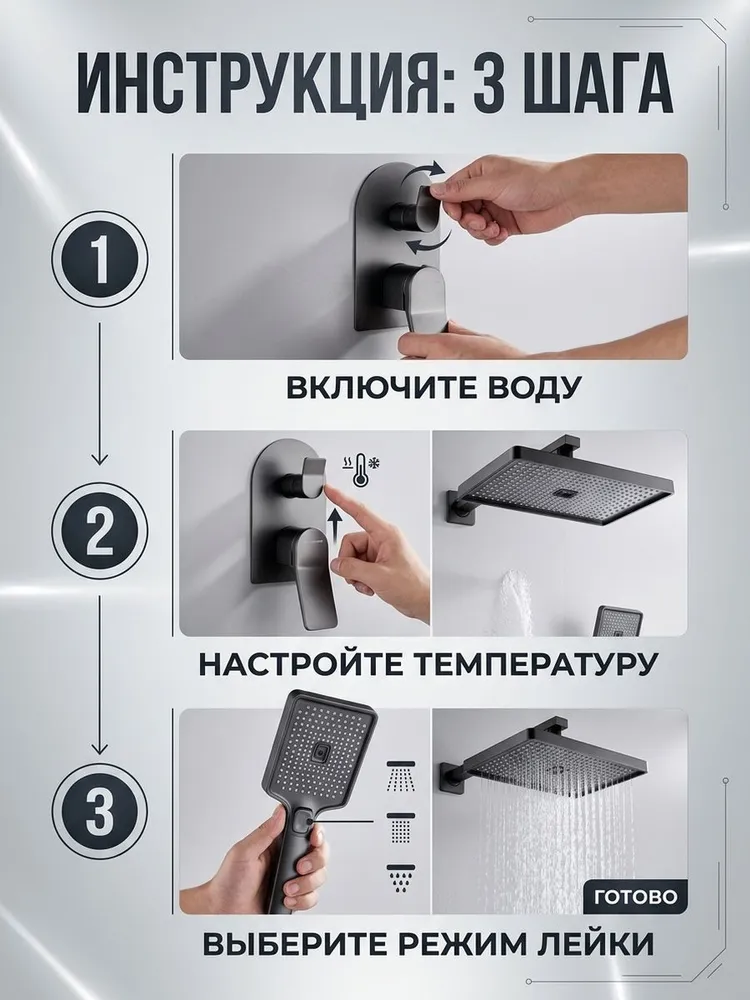 ИНСТРУКЦИЯ: 3 ШАГА

1

ВКЛЮЧИТЕ ВОДУ

2

НАСТРОЙТЕ ТЕМПЕРАТУРУ

3

ГОТОВО

ВЫБЕРИТЕ РЕЖИМ ЛЕЙКИ