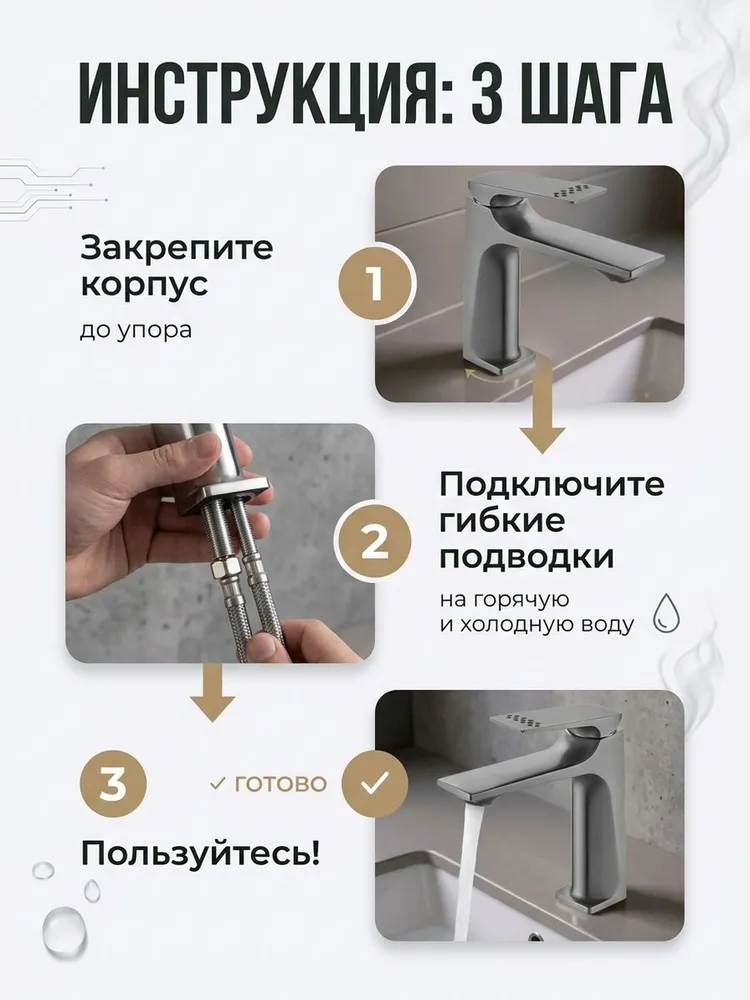 ИНСТРУКЦИЯ: 3 ШАГА

Закрепите корпус

до упора

1

2

Подключите гибкие подводки

на горячую и холодную воду

3

✓ ГОТОВО

Пользуйтесь!