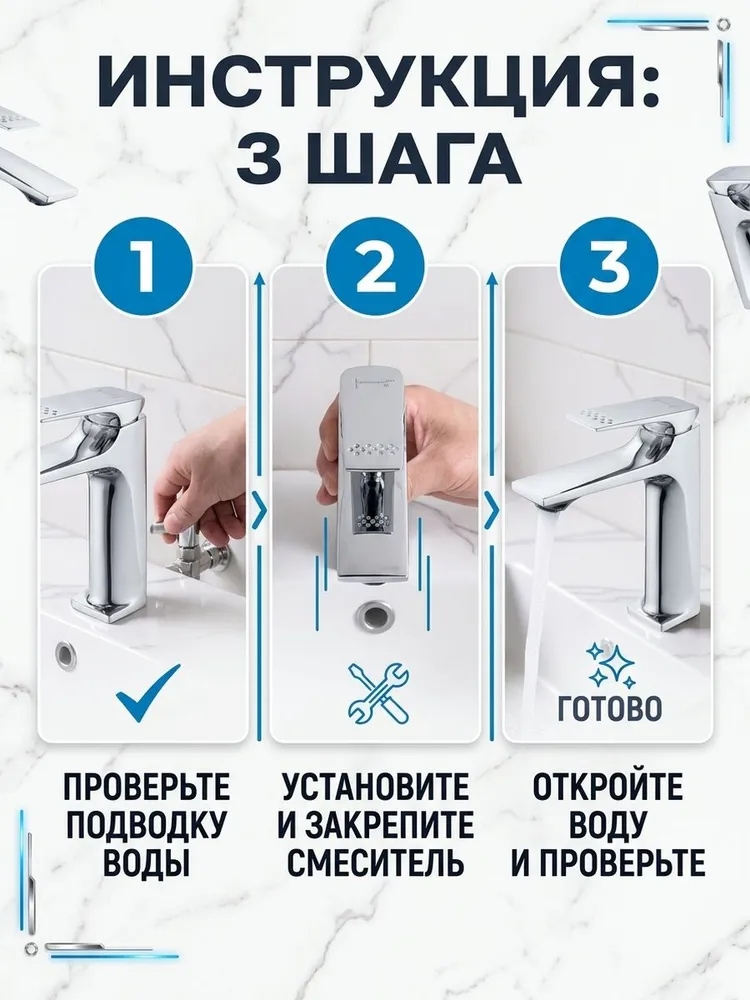 ИНСТРУКЦИЯ:
3 ШАГА

1

2

3

ГОТОВО

ПРОВЕРЬТЕ ПОДВОДКУ ВОДЫ

УСТАНОВИТЕ И ЗАКРЕПИТЕ СМЕСИТЕЛЬ

ОТКРОЙТЕ ВОДУ И ПРОВЕРЬТЕ