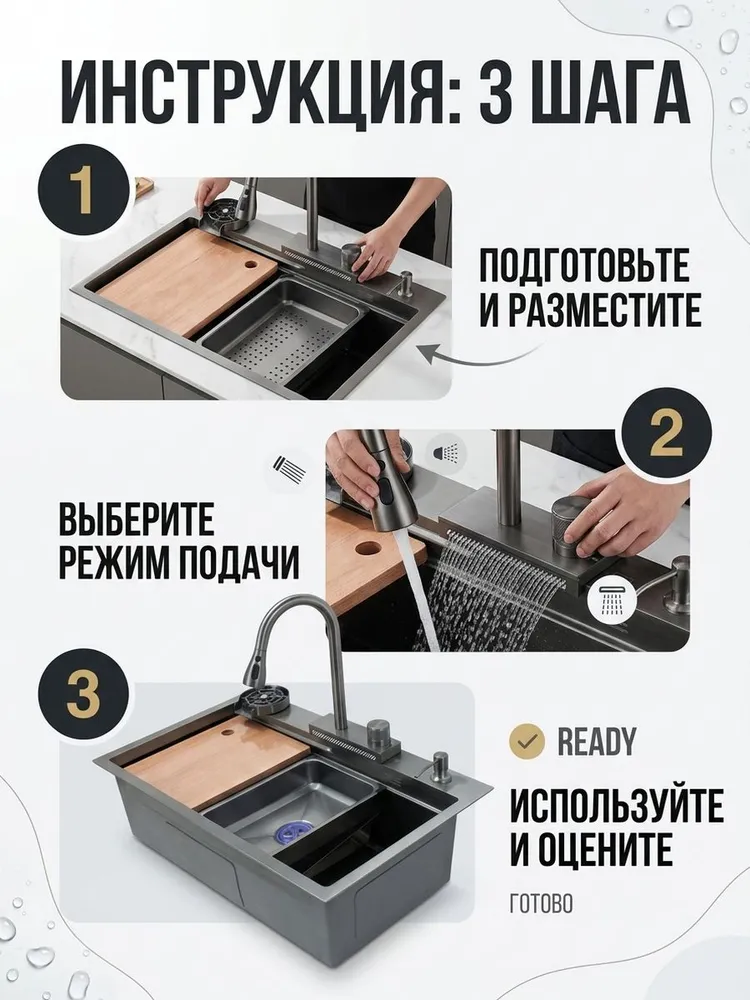 ИНСТРУКЦИЯ: 3 ШАГА

1

ПОДГОТОВЬТЕ И РАЗМЕСТИТЕ

2

ВЫБЕРИТЕ РЕЖИМ ПОДАЧИ

3

READY

ИСПОЛЬЗУЙТЕ И ОЦЕНИТЕ

ГОТОВО