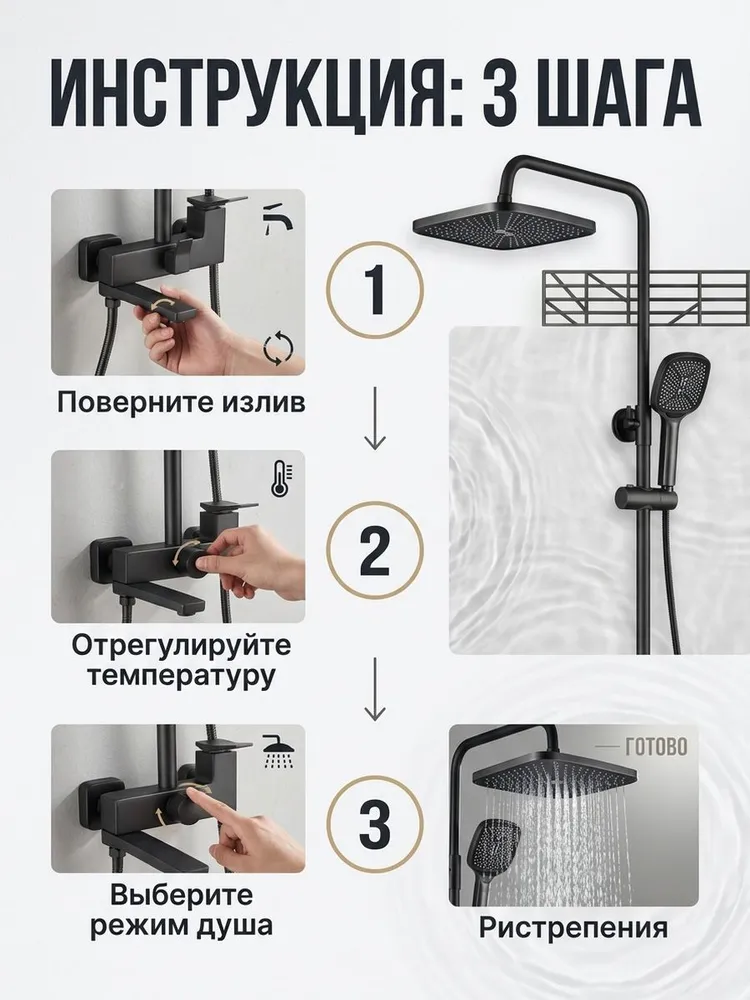 ИНСТРУКЦИЯ: 3 ШАГА

1

Поверните излив

2

Отрегулируйте температуру

3

Выберите режим душа

ГОТОВО

Ристрепения