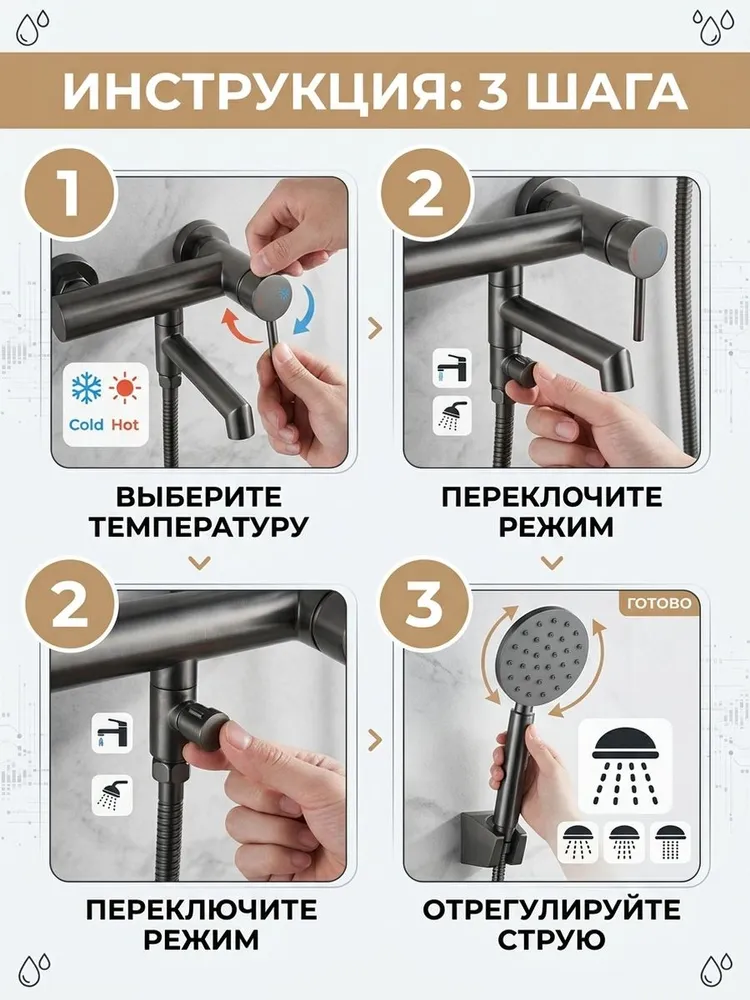 ИНСТРУКЦИЯ: 3 ШАГА

1

Cold Hot

ВЫБЕРИТЕ ТЕМПЕРАТУРУ

2

ПЕРЕКЛЮЧИТЕ РЕЖИМ

2

ПЕРЕКЛЮЧИТЕ РЕЖИМ

3

ГОТОВО

ОТРЕГУЛИРУЙТЕ СТРУЮ