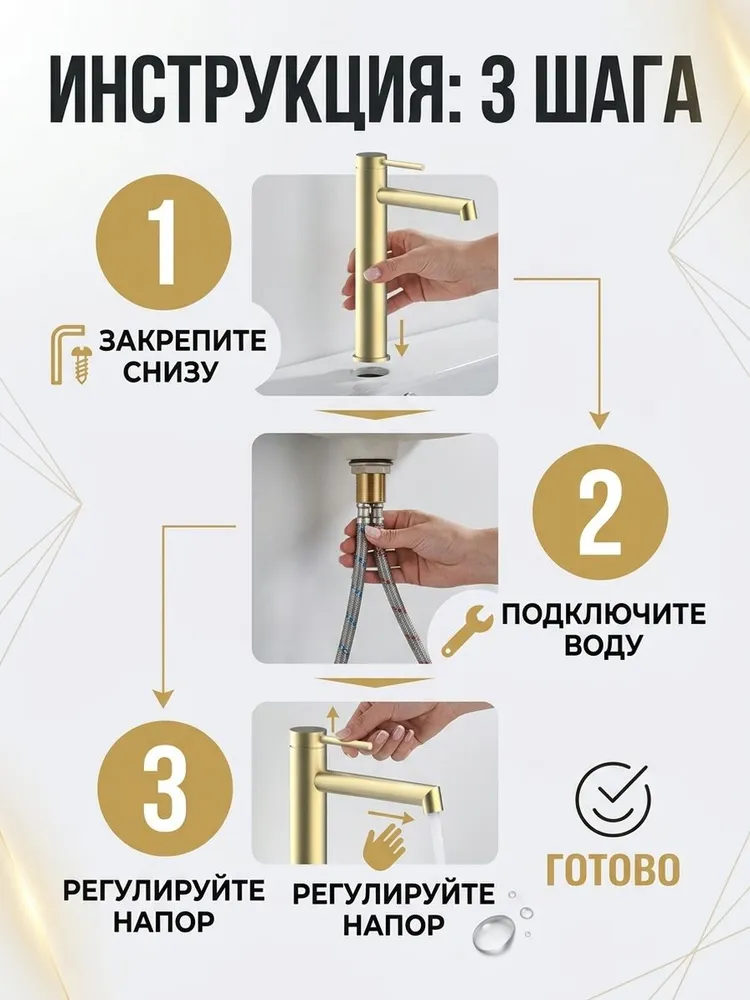 ИНСТРУКЦИЯ: 3 ШАГА

1

ЗАКРЕПИТЕ СНИЗУ

2

ПОДКЛЮЧИТЕ ВОДУ

3

РЕГУЛИРУЙТЕ НАПОР

РЕГУЛИРУЙТЕ НАПОР

ГОТОВО