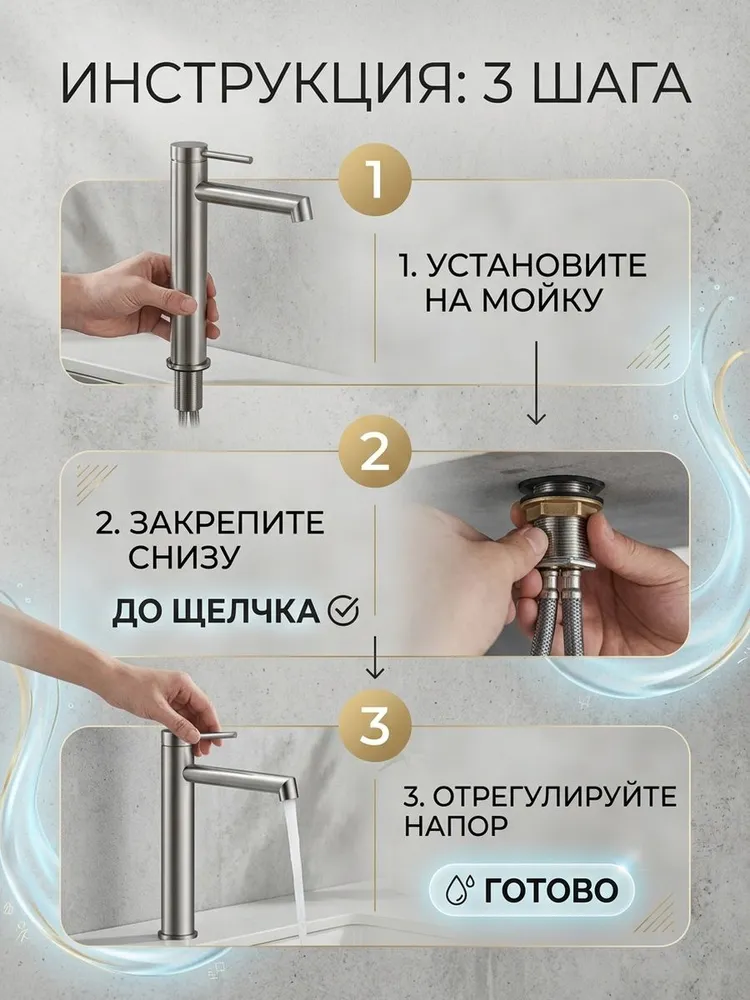 ИНСТРУКЦИЯ: 3 ШАГА

1

1. УСТАНОВИТЕ НА МОЙКУ

2

2. ЗАКРЕПИТЕ СНИЗУ

ДО ЩЕЛЧКА

3

3. ОТРЕГУЛИРУЙТЕ НАПОР

ГОТОВО