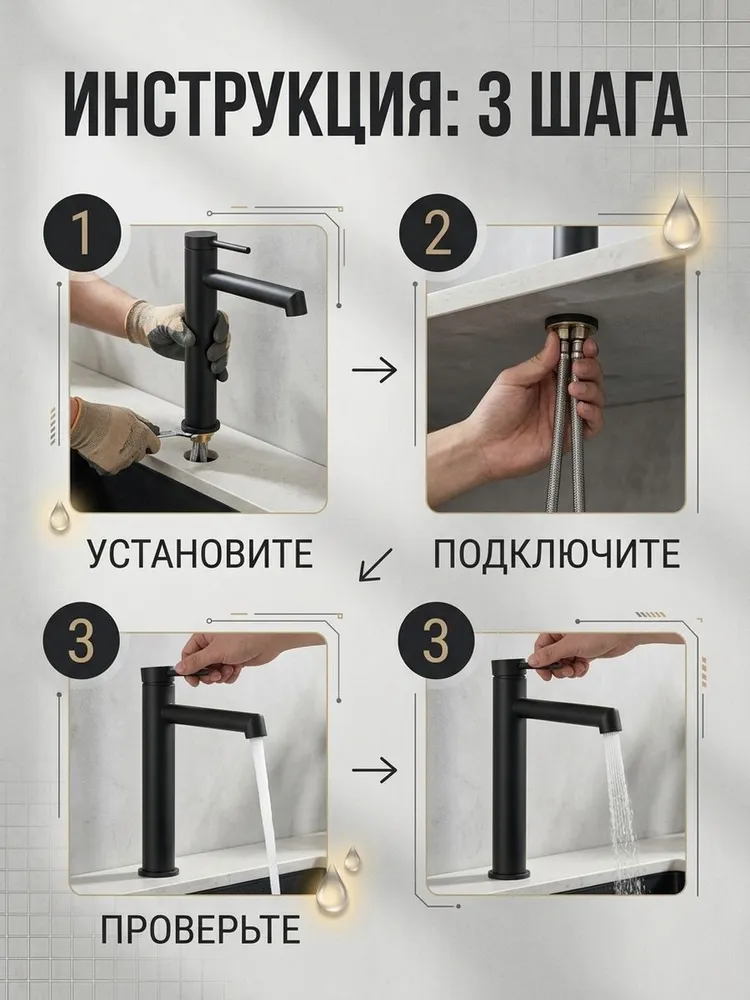 ИНСТРУКЦИЯ: 3 ШАГА

1

2

УСТАНОВИТЕ

ПОДКЛЮЧИТЕ

3

3

ПРОВЕРЬТЕ