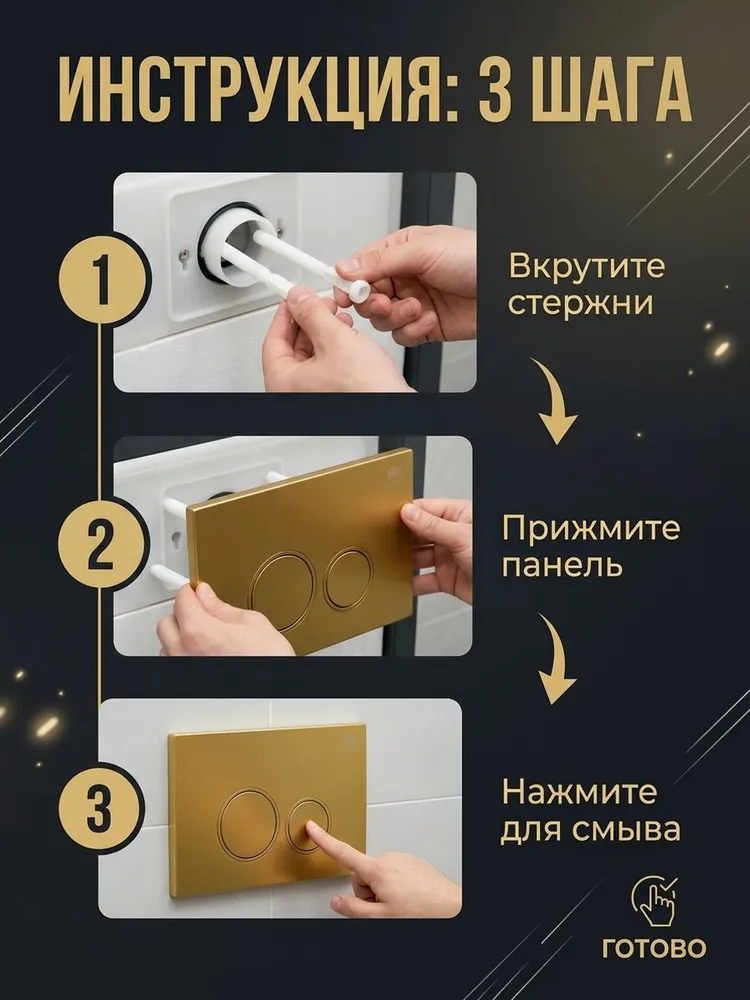 ИНСТРУКЦИЯ: 3 ШАГА

1

Вкрутите стержни

2

Прижмите панель

3

Нажмите для смыва

ГОТОВО