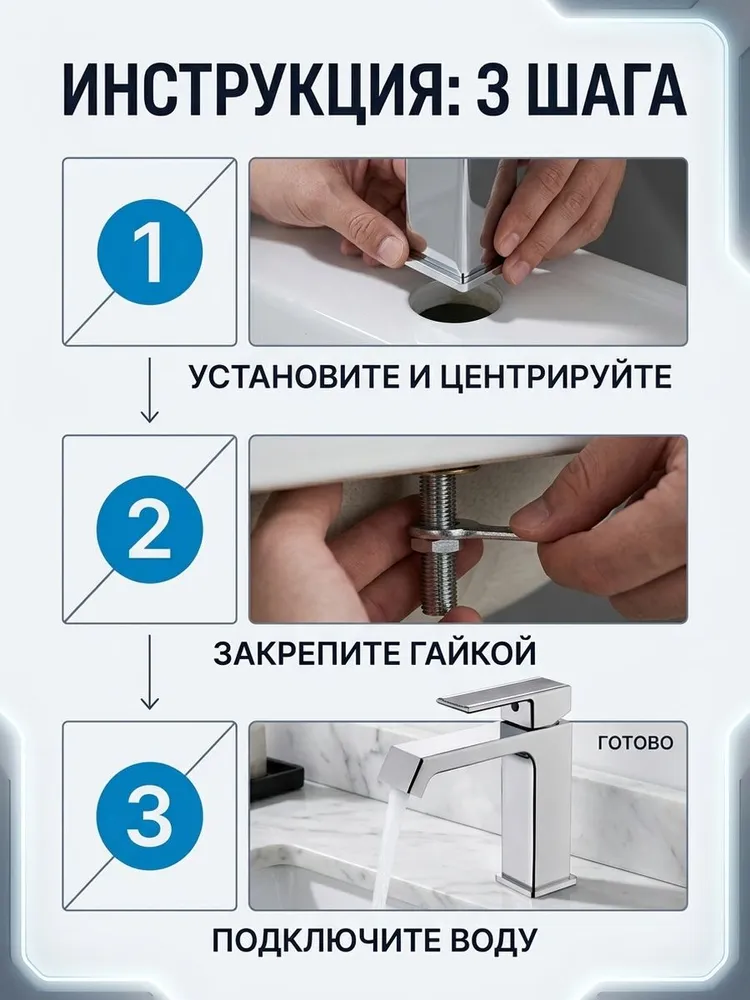 ИНСТРУКЦИЯ: 3 ШАГА

1

УСТАНОВИТЕ И ЦЕНТРИРУЙТЕ

2

ЗАКРЕПИТЕ ГАЙКОЙ

3

ГОТОВО

ПОДКЛЮЧИТЕ ВОДУ