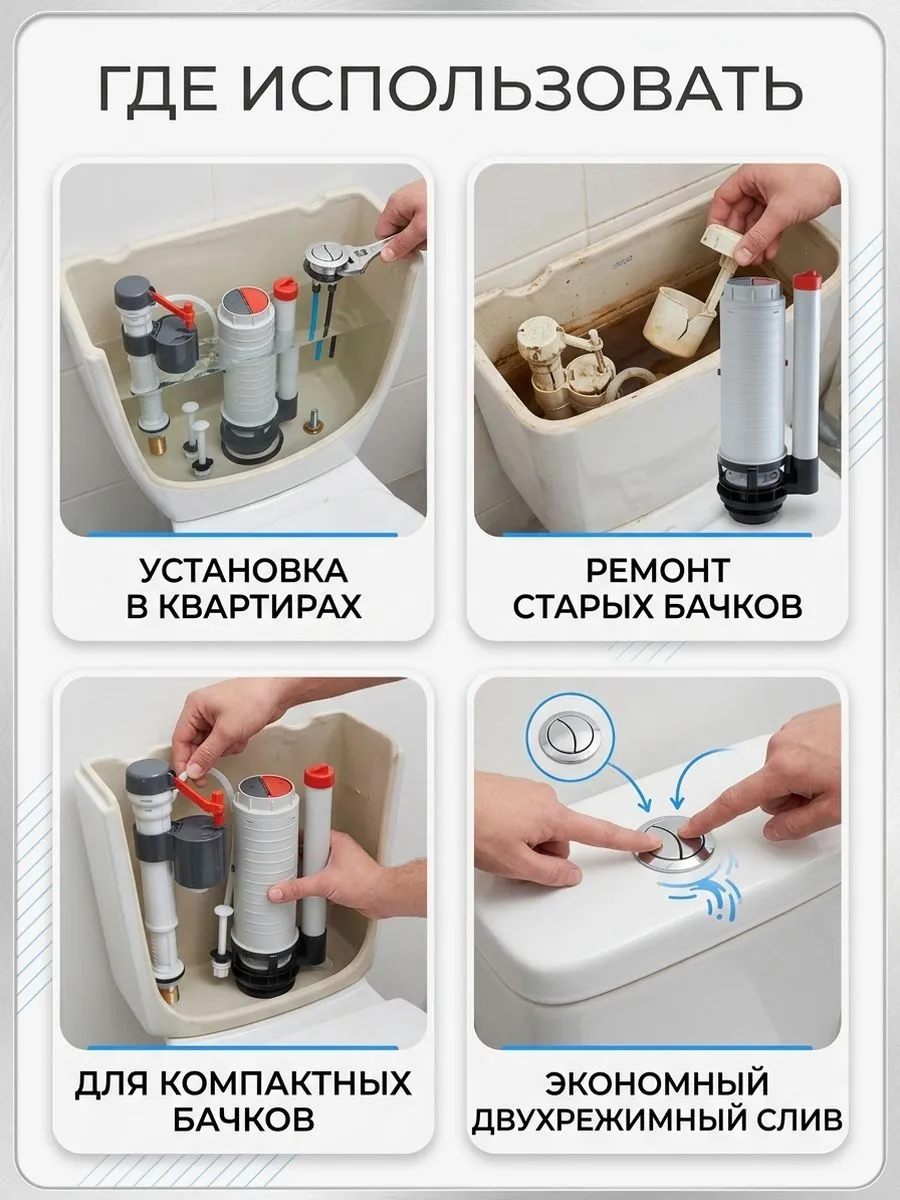 ГДЕ ИСПОЛЬЗОВАТЬ

УСТАНОВКА В КВАРТИРАХ

РЕМОНТ СТАРЫХ БАЧКОВ

ДЛЯ КОМПАКТНЫХ БАЧКОВ

ЭКОНОМНЫЙ ДВУХРЕЖИМНЫЙ СЛИВ