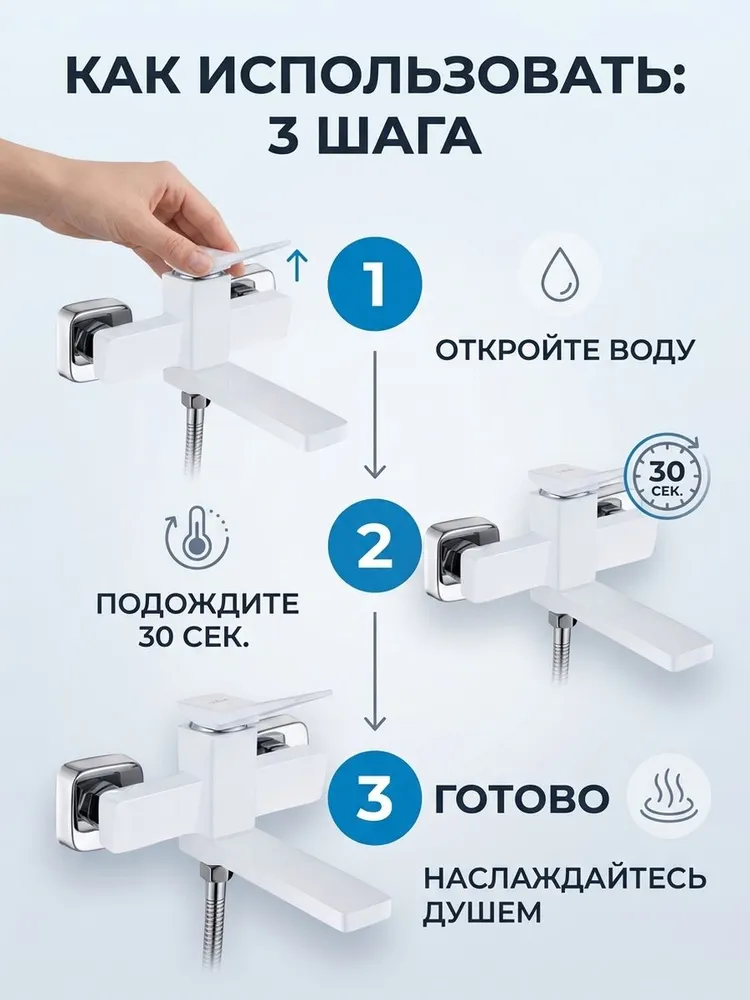 КАК ИСПОЛЬЗОВАТЬ: 3 ШАГА

1

ОТКРОЙТЕ ВОДУ

30 СЕК.

2

ПОДОЖДИТЕ 30 СЕК.

3 ГОТОВО

НАСЛАЖДАЙТЕСЬ ДУШЕМ