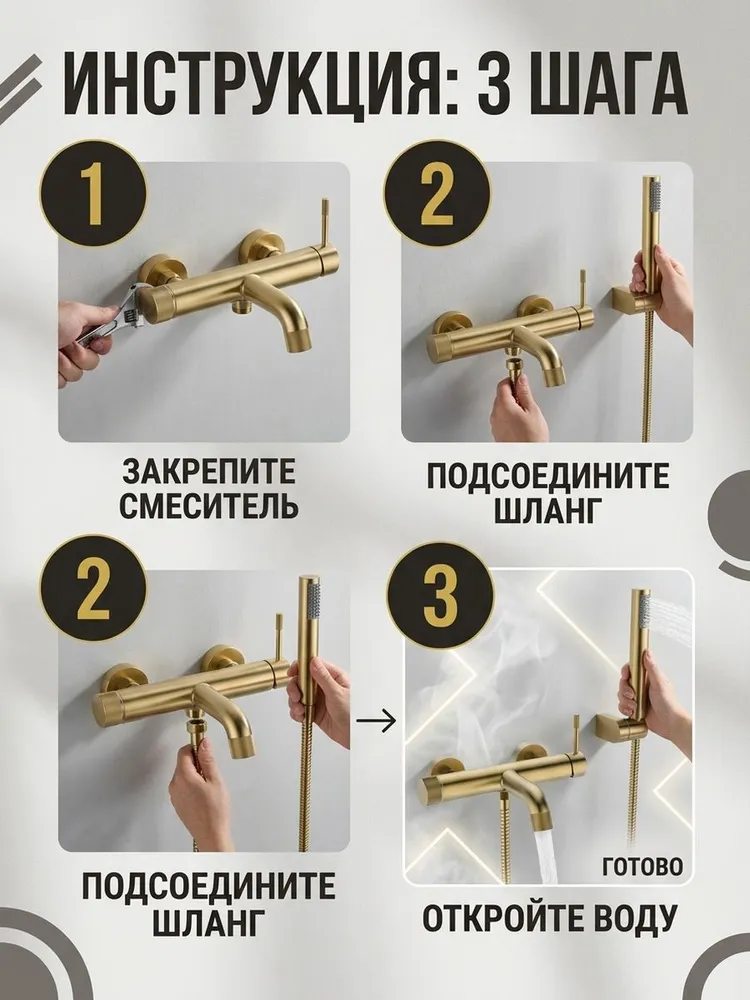 ИНСТРУКЦИЯ: 3 ШАГА

1

ЗАКРЕПИТЕ СМЕСИТЕЛЬ

2

ПОДСОЕДИНИТЕ ШЛАНГ

2

ПОДСОЕДИНИТЕ ШЛАНГ

3

ГОТОВО

ОТКРОЙТЕ ВОДУ