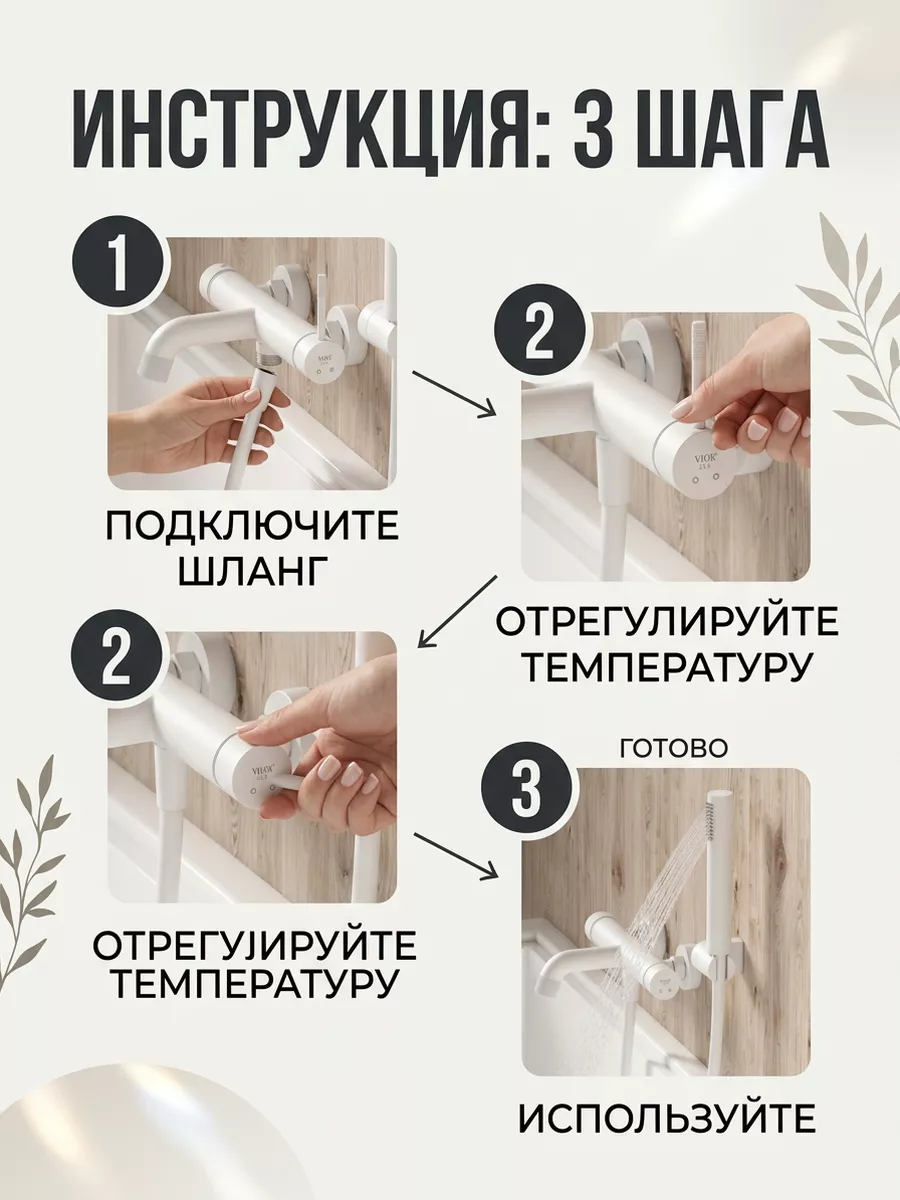 ИНСТРУКЦИЯ: 3 ШАГА

1

ПОДКЛЮЧИТЕ ШЛАНГ

2

VIOK

ОТРЕГУЛИРУЙТЕ ТЕМПЕРАТУРУ

2

VIOK

ОТРЕГУЈИРУЙТЕ ТЕМПЕРАТУРУ

ГОТОВО

3

ИСПОЛЬЗУЙТЕ