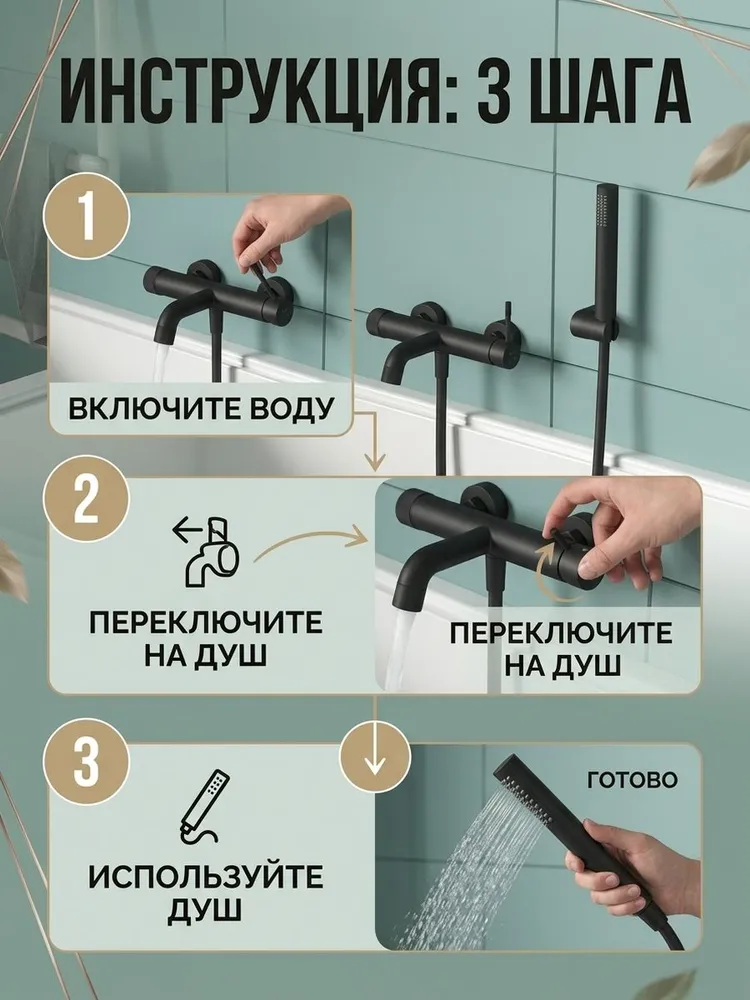 ИНСТРУКЦИЯ: 3 ШАГА

1

ВКЛЮЧИТЕ ВОДУ

2

ПЕРЕКЛЮЧИТЕ НА ДУШ

ПЕРЕКЛЮЧИТЕ НА ДУШ

3

ИСПОЛЬЗУЙТЕ ДУШ

ГОТОВО