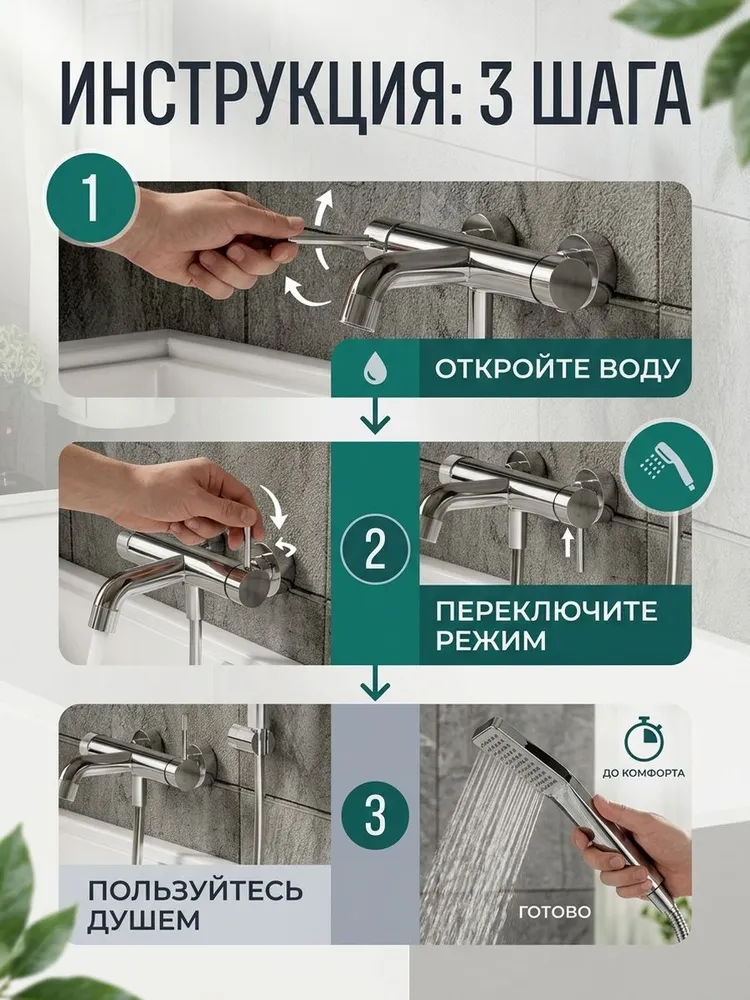 ИНСТРУКЦИЯ: 3 ШАГА

1

ОТКРОЙТЕ ВОДУ

2

ПЕРЕКЛЮЧИТЕ РЕЖИМ

3

ДО КОМФОРТА

ПОЛЬЗУЙТЕСЬ ДУШЕМ

ГОТОВО