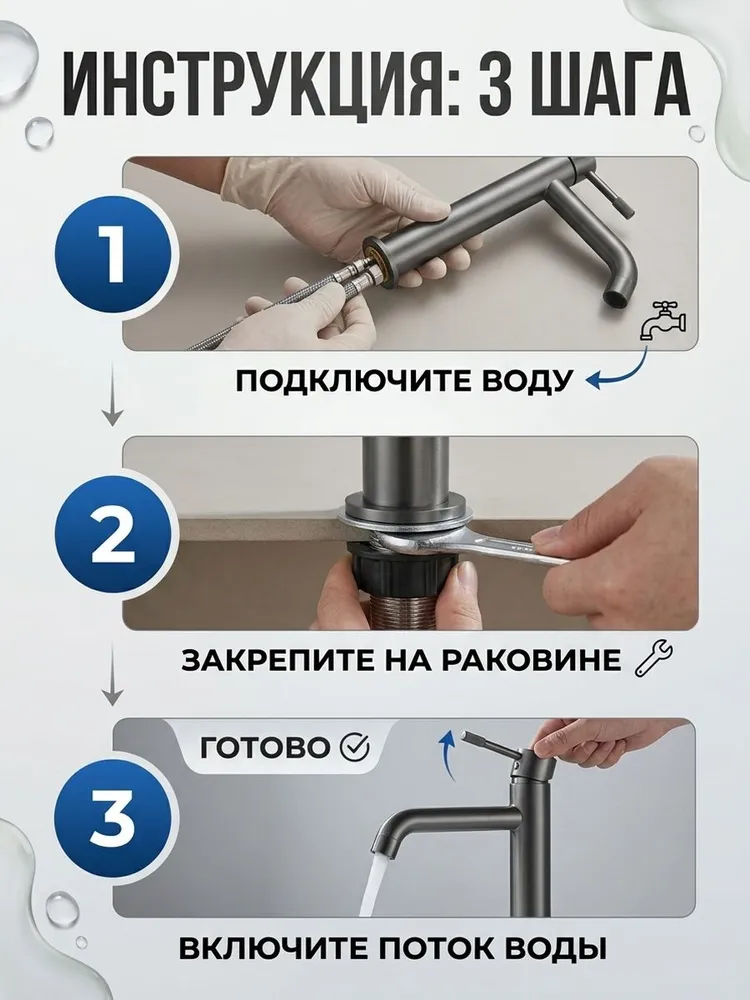 ИНСТРУКЦИЯ: 3 ШАГА

1

ПОДКЛЮЧИТЕ ВОДУ

2

ЗАКРЕПИТЕ НА РАКОВИНЕ

3

ГОТОВО

ВКЛЮЧИТЕ ПОТОК ВОДЫ