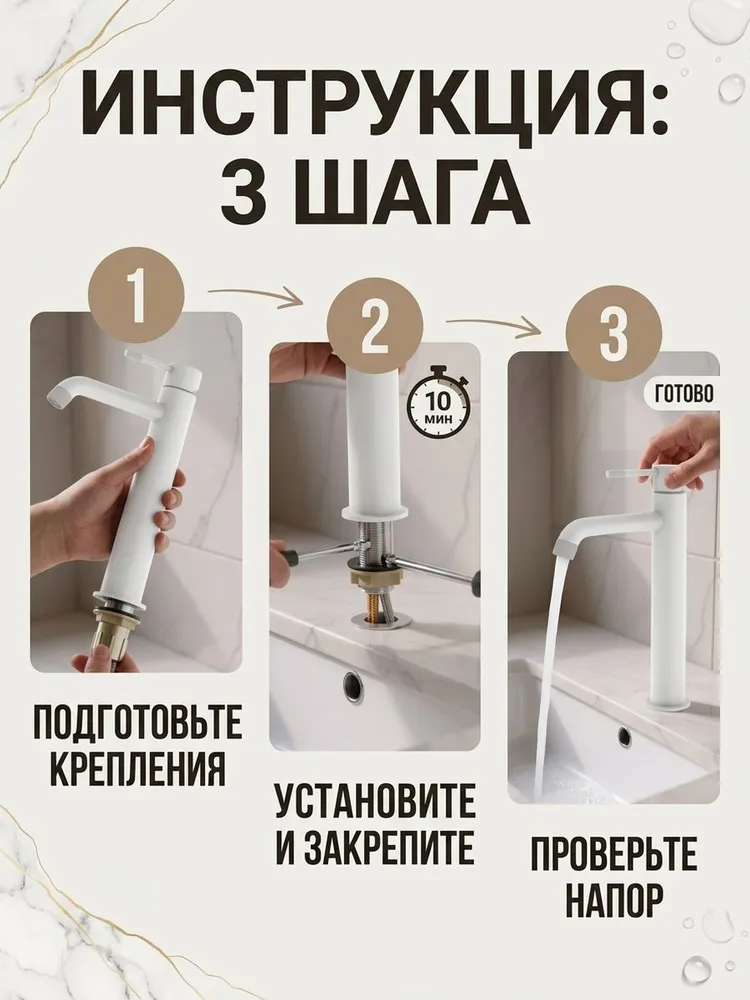 ИНСТРУКЦИЯ:
3 ШАГА

1

ПОДГОТОВЬТЕ КРЕПЛЕНИЯ

2

10 МИН

УСТАНОВИТЕ И ЗАКРЕПИТЕ

3

ГОТОВО

ПРОВЕРЬТЕ НАПОР