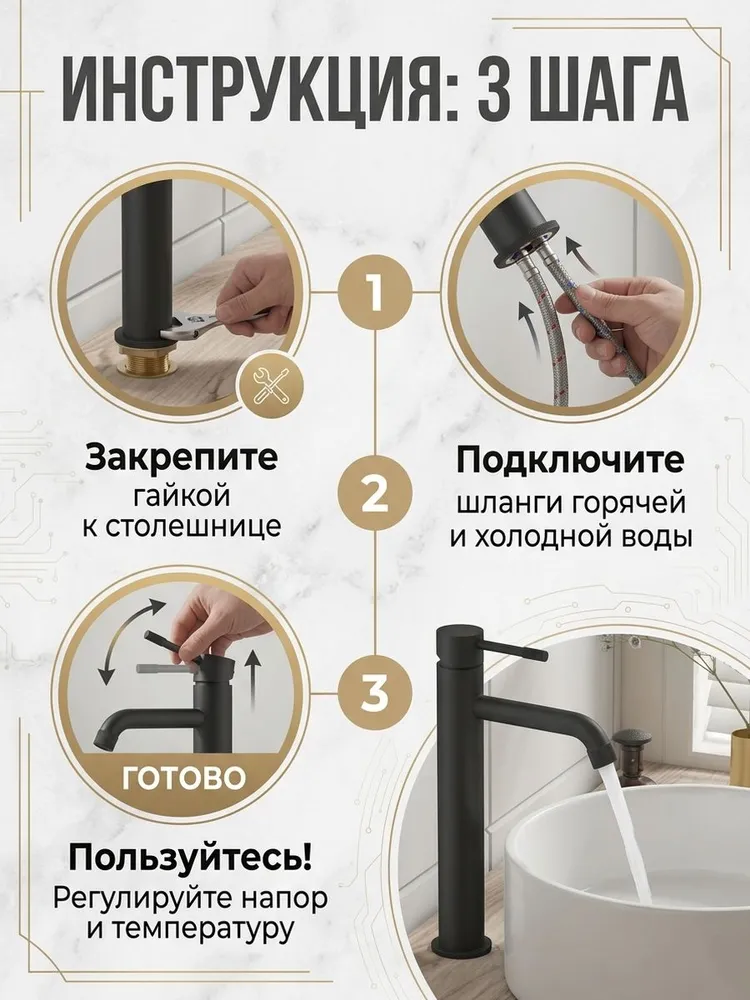 ИНСТРУКЦИЯ: 3 ШАГА

1

Закрепите
гайкой
к столешнице

2

Подключите
шланги горячей
и холодной воды

3

ГОТОВО

Пользуйтесь!
Регулируйте напор
и температуру