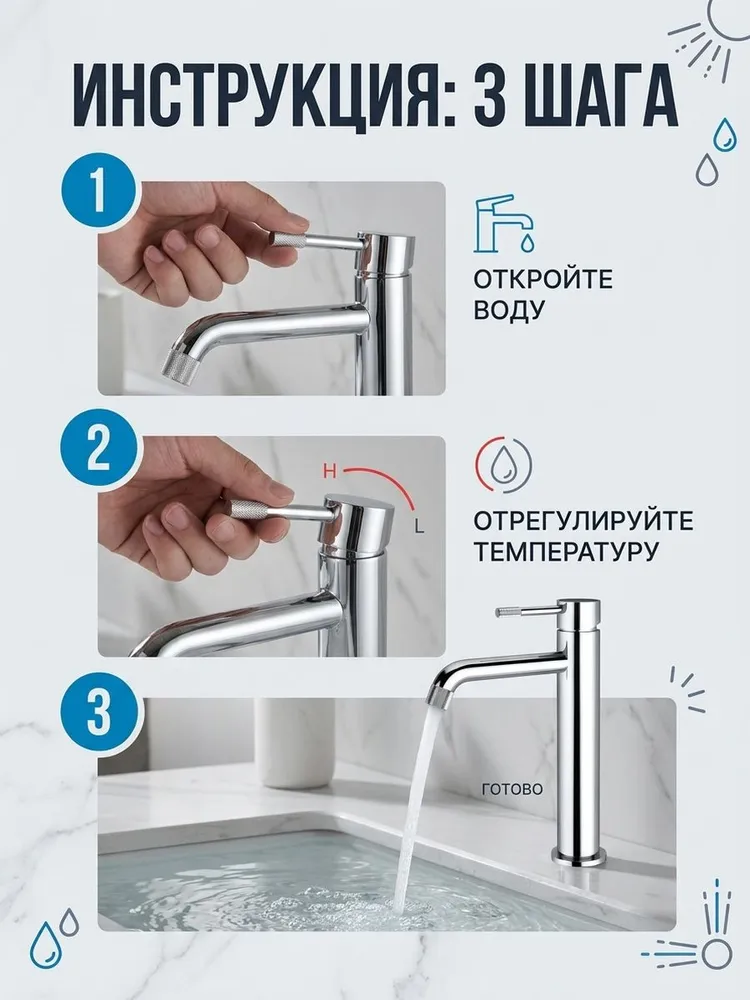 ИНСТРУКЦИЯ: 3 ШАГА

1

ОТКРОЙТЕ ВОДУ

2

H

L

ОТРЕГУЛИРУЙТЕ ТЕМПЕРАТУРУ

3

ГОТОВО