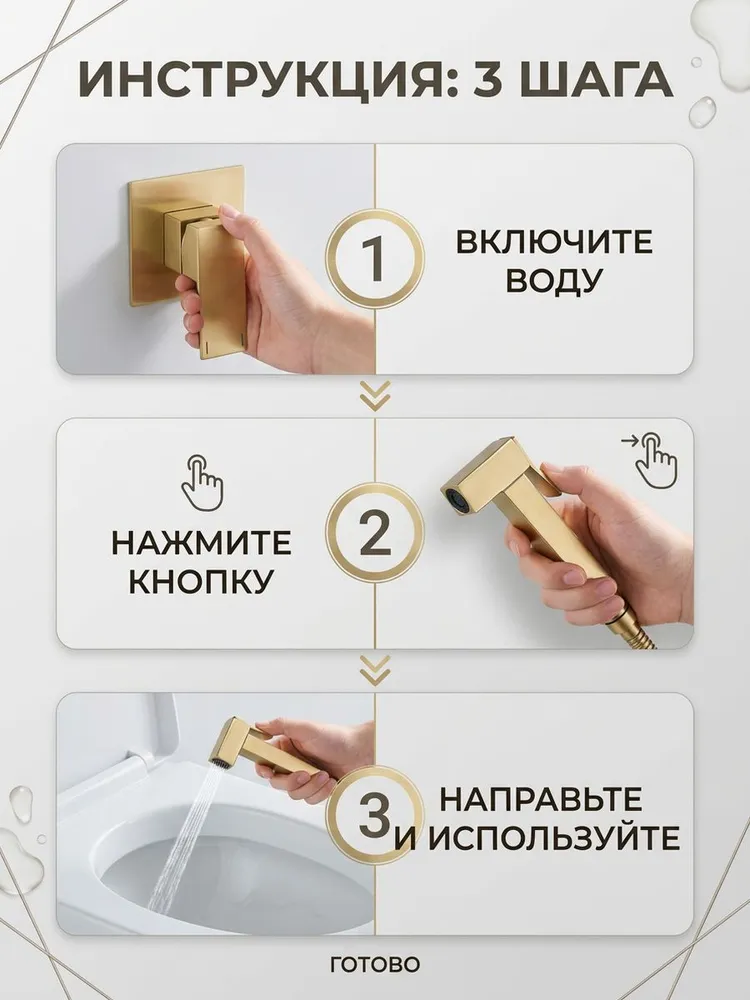 ИНСТРУКЦИЯ: 3 ШАГА

1

ВКЛЮЧИТЕ ВОДУ

НАЖМИТЕ КНОПКУ

2

3

НАПРАВЬТЕ И ИСПОЛЬЗУЙТЕ

ГОТОВО