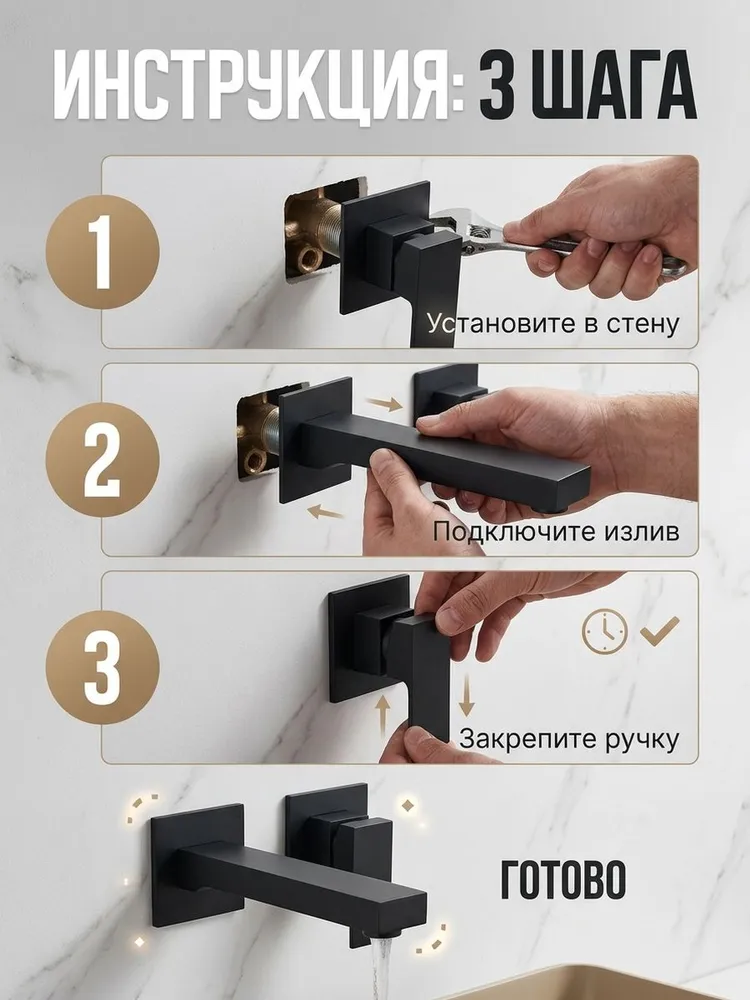 ИНСТРУКЦИЯ: 3 ШАГА

1

Установите в стену

2

Подключите излив

3

Закрепите ручку

ГОТОВО