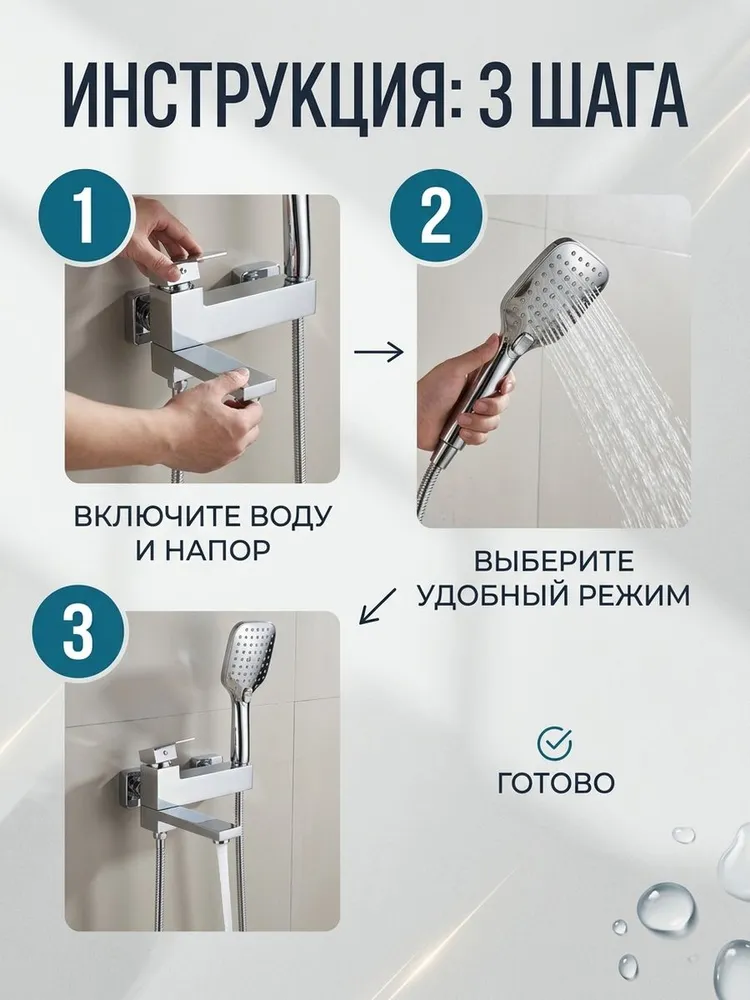 ИНСТРУКЦИЯ: 3 ШАГА

1

ВКЛЮЧИТЕ ВОДУ И НАПОР

2

ВЫБЕРИТЕ УДОБНЫЙ РЕЖИМ

3

ГОТОВО