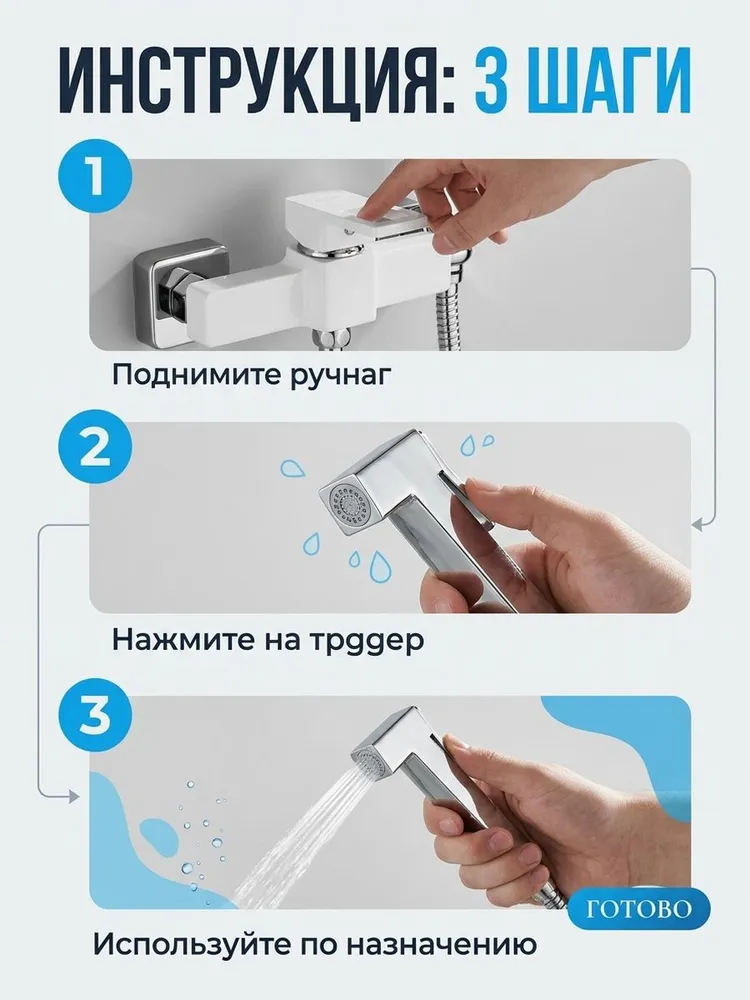 ИНСТРУКЦИЯ: 3 ШАГИ

1

Поднимите ручнаг

2

Нажмите на трggер

3

ГОТОВО

Используйте по назначению