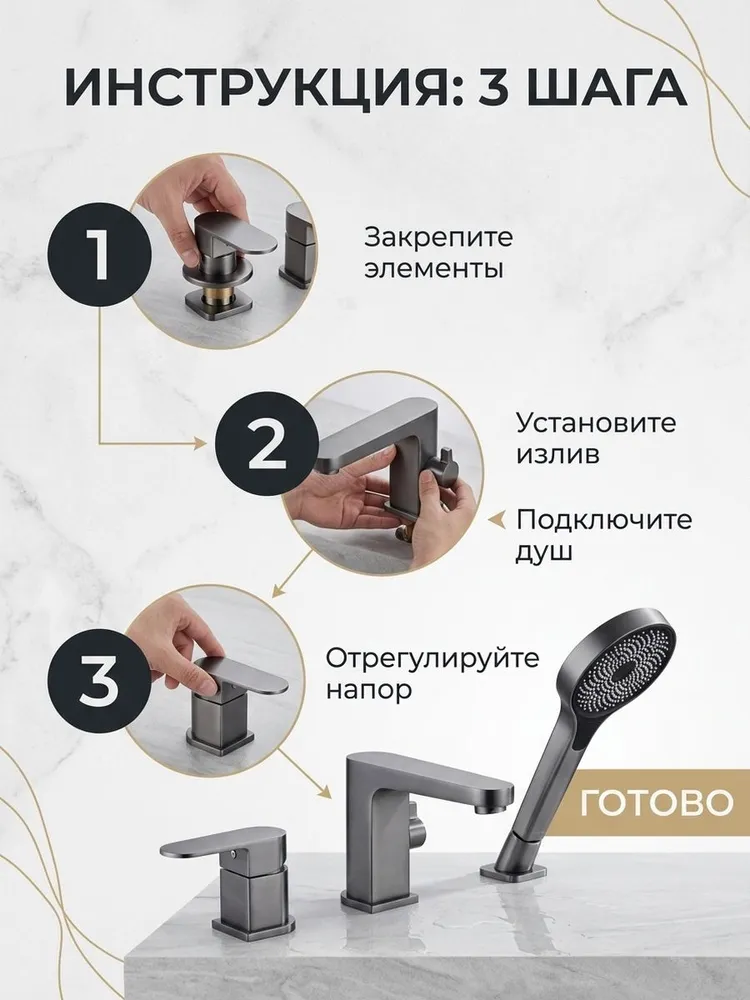 ИНСТРУКЦИЯ: 3 ШАГА

1

Закрепите элементы

2

Установите излив

Подключите душ

3

Отрегулируйте напор

ГОТОВО