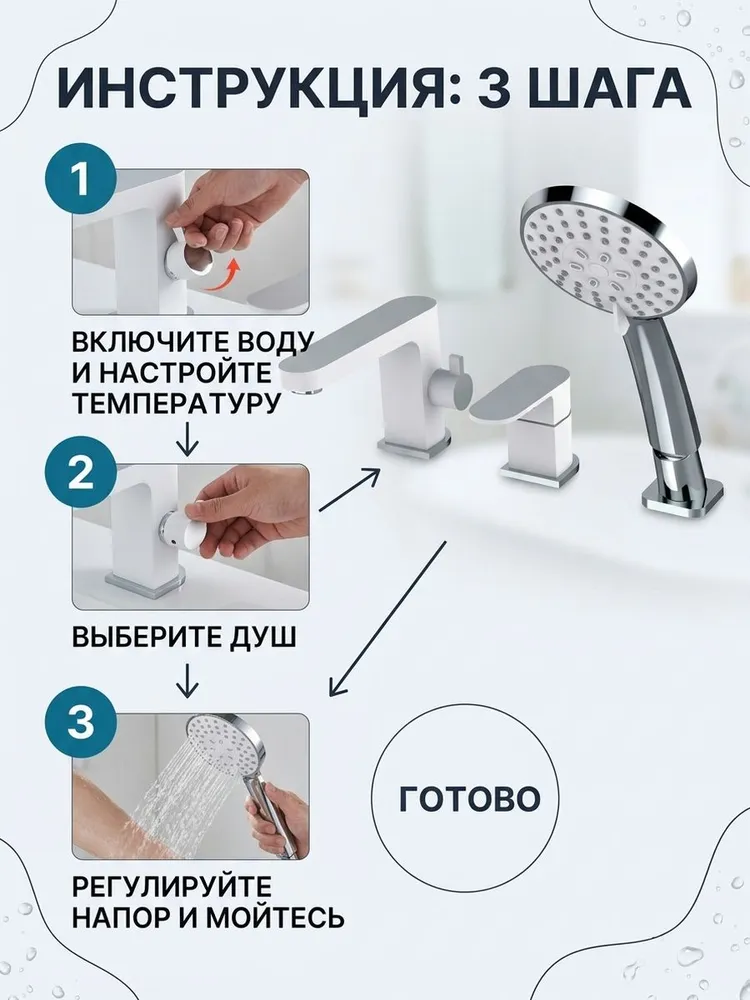 ИНСТРУКЦИЯ: 3 ШАГА

1

ВКЛЮЧИТЕ ВОДУ И НАСТРОЙТЕ ТЕМПЕРАТУРУ

2

ВЫБЕРИТЕ ДУШ

3

РЕГУЛИРУЙТЕ НАПОР И МОЙТЕСЬ

ГОТОВО