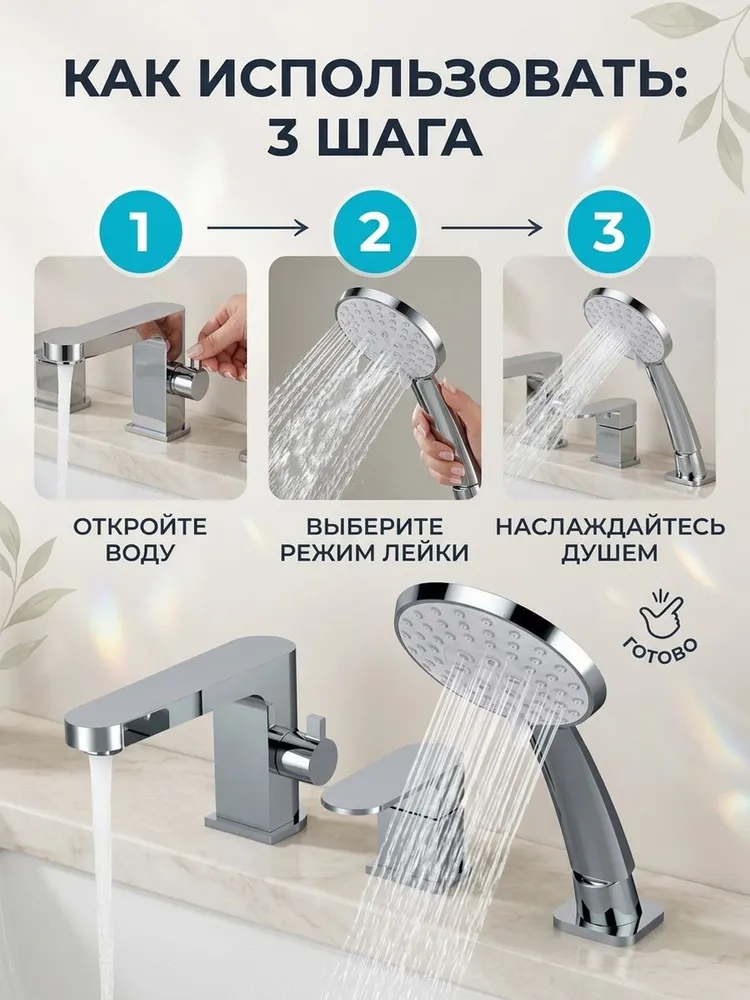 КАК ИСПОЛЬЗОВАТЬ:
3 ШАГА

1

2

3

ОТКРОЙТЕ ВОДУ

ВЫБЕРИТЕ РЕЖИМ ЛЕЙКИ

НАСЛАЖДАЙТЕСЬ ДУШЕМ

ГОТОВО