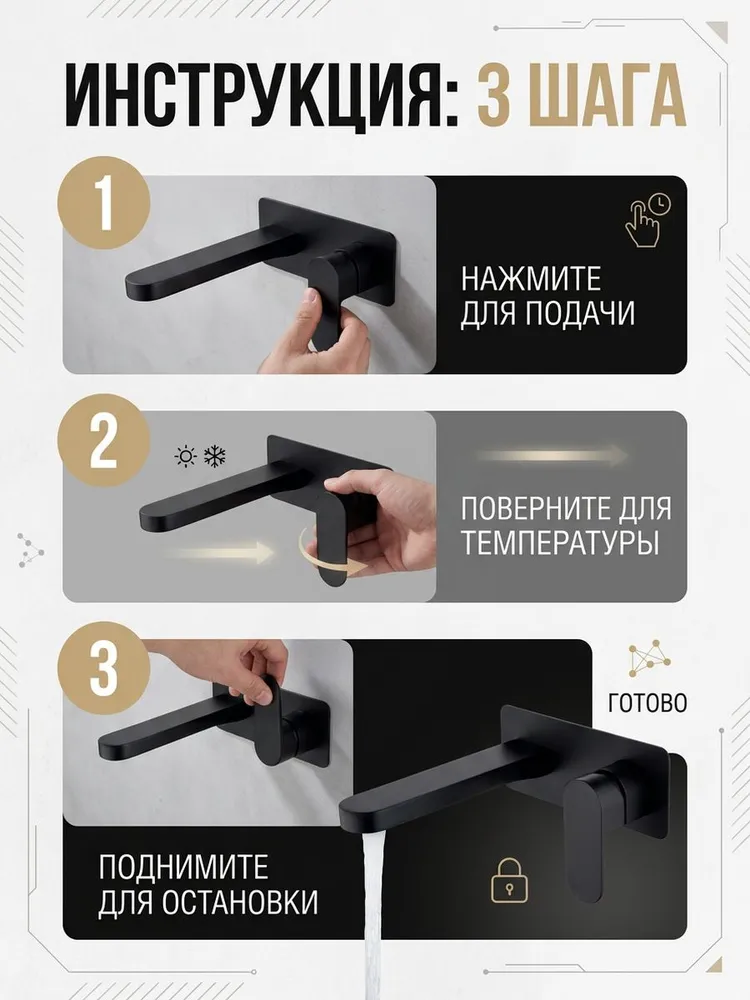 ИНСТРУКЦИЯ: 3 ШАГА

1

НАЖМИТЕ ДЛЯ ПОДАЧИ

2

ПОВЕРНИТЕ ДЛЯ ТЕМПЕРАТУРЫ

3

ГОТОВО

ПОДНИМИТЕ ДЛЯ ОСТАНОВКИ