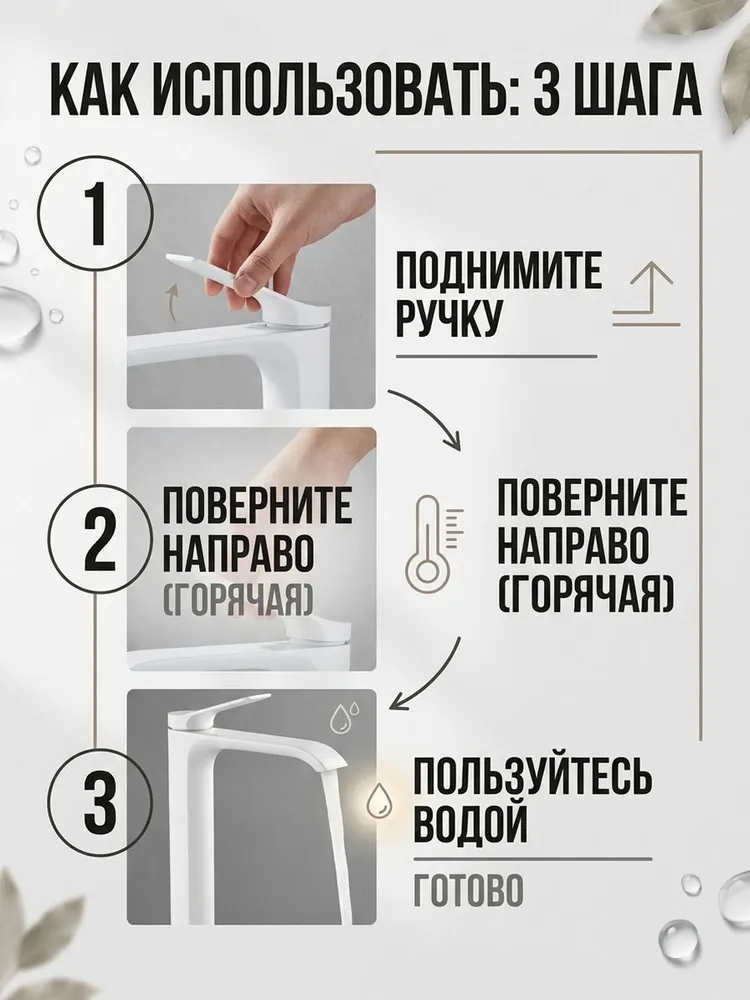 КАК ИСПОЛЬЗОВАТЬ: 3 ШАГА

1

ПОДНИМИТЕ РУЧКУ

2

ПОВЕРНИТЕ НАПРАВО (ГОРЯЧАЯ)

ПОВЕРНИТЕ НАПРАВО (ГОРЯЧАЯ)

3

ПОЛЬЗУЙТЕСЬ ВОДОЙ

ГОТОВО