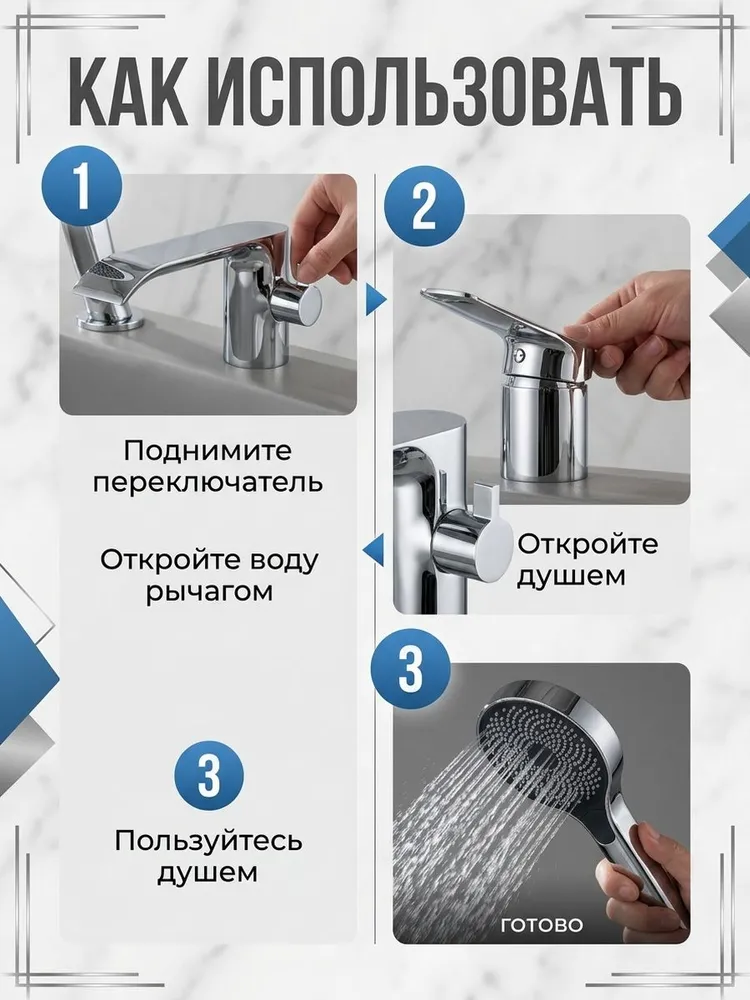 КАК ИСПОЛЬЗОВАТЬ

1

Поднимите переключатель

Откройте воду рычагом

3

Пользуйтесь душем

2

Откройте душем

3

ГОТОВО