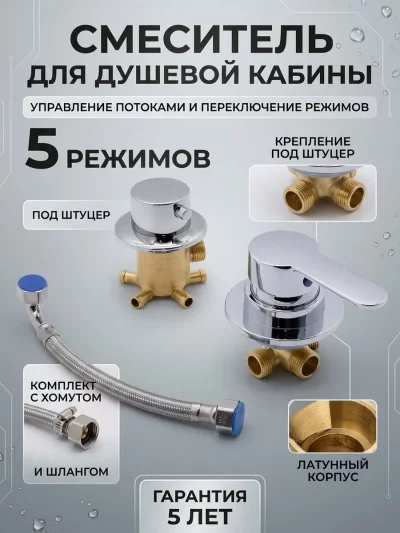 СМЕСИТЕЛЬ
ДЛЯ ДУШЕВОЙ КАБИНЫ

УПРАВЛЕНИЕ ПОТОКАМИ И ПЕРЕКЛЮЧЕНИЕ РЕЖИМОВ

5 РЕЖИМОВ

КРЕПЛЕНИЕ
ПОД ШТУЦЕР

ПОД ШТУЦЕР

КОМПЛЕКТ
С ХОМУТОМ

И ШЛАНГОМ

ЛАТУННЫЙ
КОРПУС

ГАРАНТИЯ
5 ЛЕТ