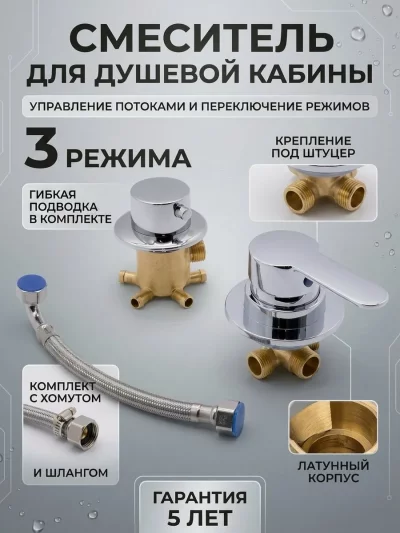 СМЕСИТЕЛЬ
ДЛЯ ДУШЕВОЙ КАБИНЫ

УПРАВЛЕНИЕ ПОТОКАМИ И ПЕРЕКЛЮЧЕНИЕ РЕЖИМОВ

3 РЕЖИМА

КРЕПЛЕНИЕ ПОД ШТУЦЕР

ГИБКАЯ ПОДВОДКА В КОМПЛЕКТЕ

КОМПЛЕКТ С ХОМУТОМ

И ШЛАНГОМ

ЛАТУННЫЙ КОРПУС

ГАРАНТИЯ 5 ЛЕТ