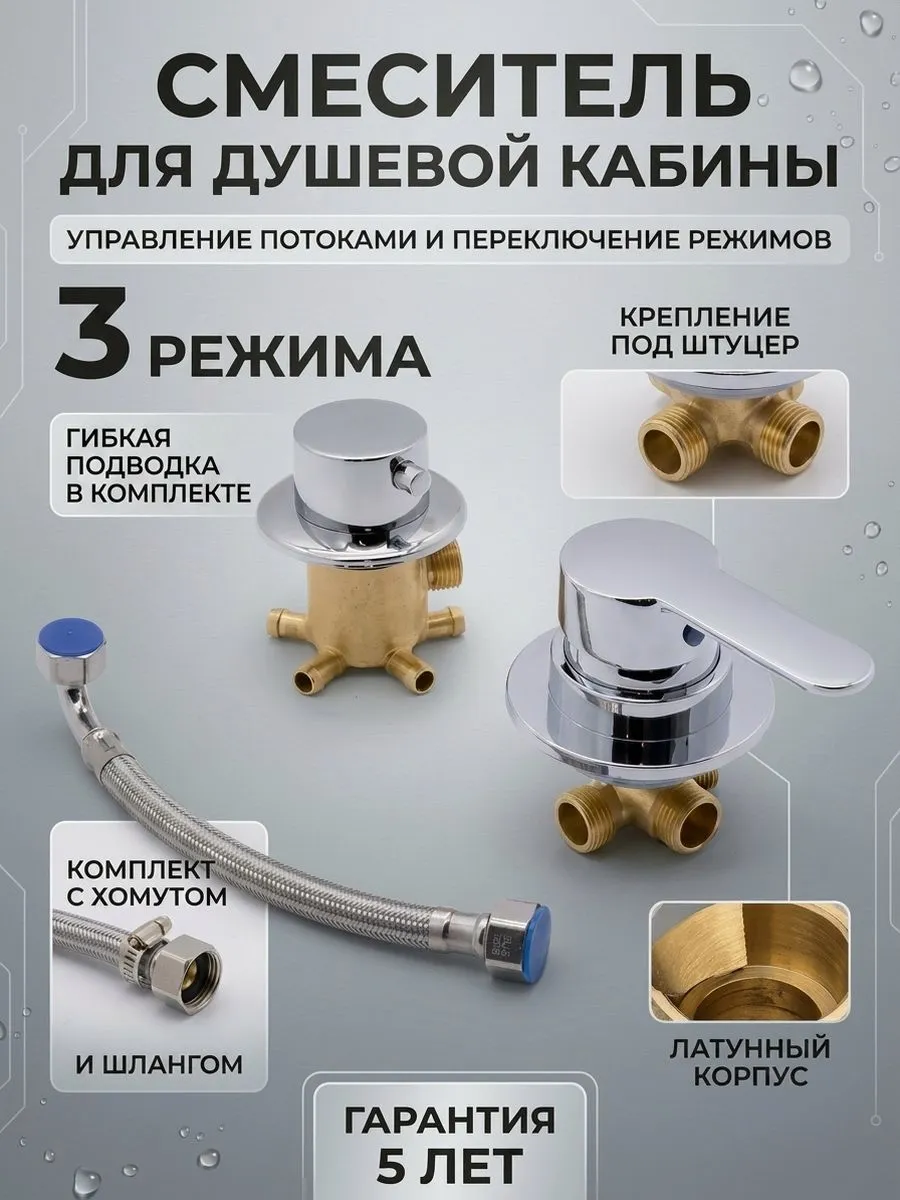 СМЕСИТЕЛЬ
ДЛЯ ДУШЕВОЙ КАБИНЫ

УПРАВЛЕНИЕ ПОТОКАМИ И ПЕРЕКЛЮЧЕНИЕ РЕЖИМОВ

3 РЕЖИМА

КРЕПЛЕНИЕ ПОД ШТУЦЕР

ГИБКАЯ ПОДВОДКА В КОМПЛЕКТЕ

КОМПЛЕКТ С ХОМУТОМ

И ШЛАНГОМ

ЛАТУННЫЙ КОРПУС

ГАРАНТИЯ
5 ЛЕТ