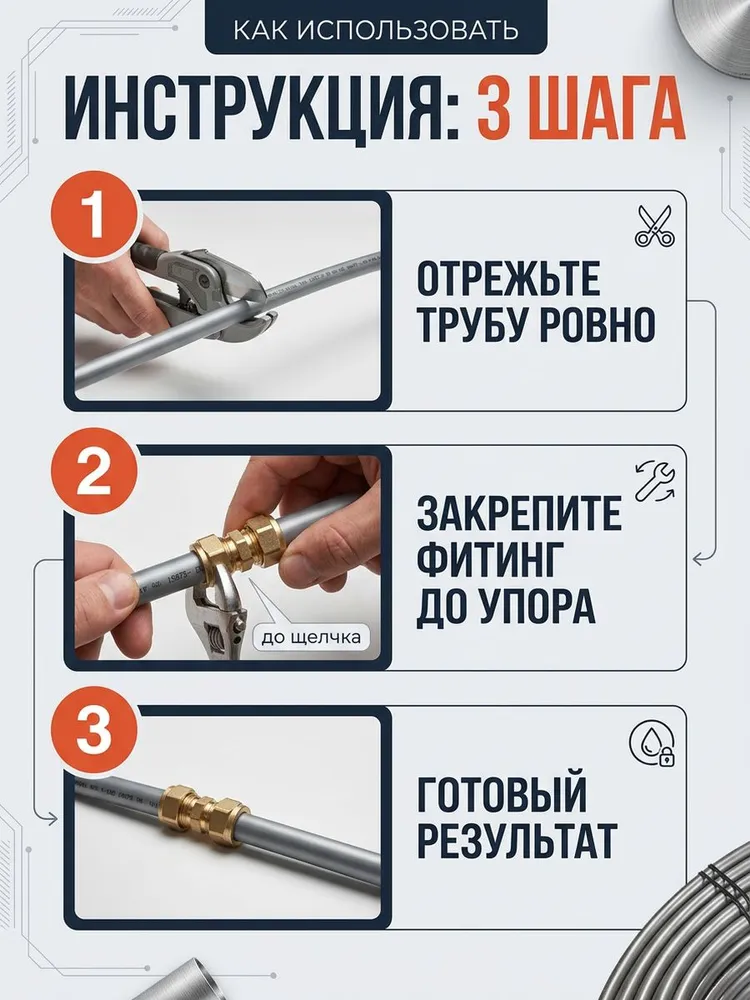 КАК ИСПОЛЬЗОВАТЬ

ИНСТРУКЦИЯ: 3 ШАГА

1

ОТРЕЖЬТЕ ТРУБУ РОВНО

2

до щелчка

ЗАКРЕПИТЕ ФИТИНГ ДО УПОРА

3

ГОТОВЫЙ РЕЗУЛЬТАТ