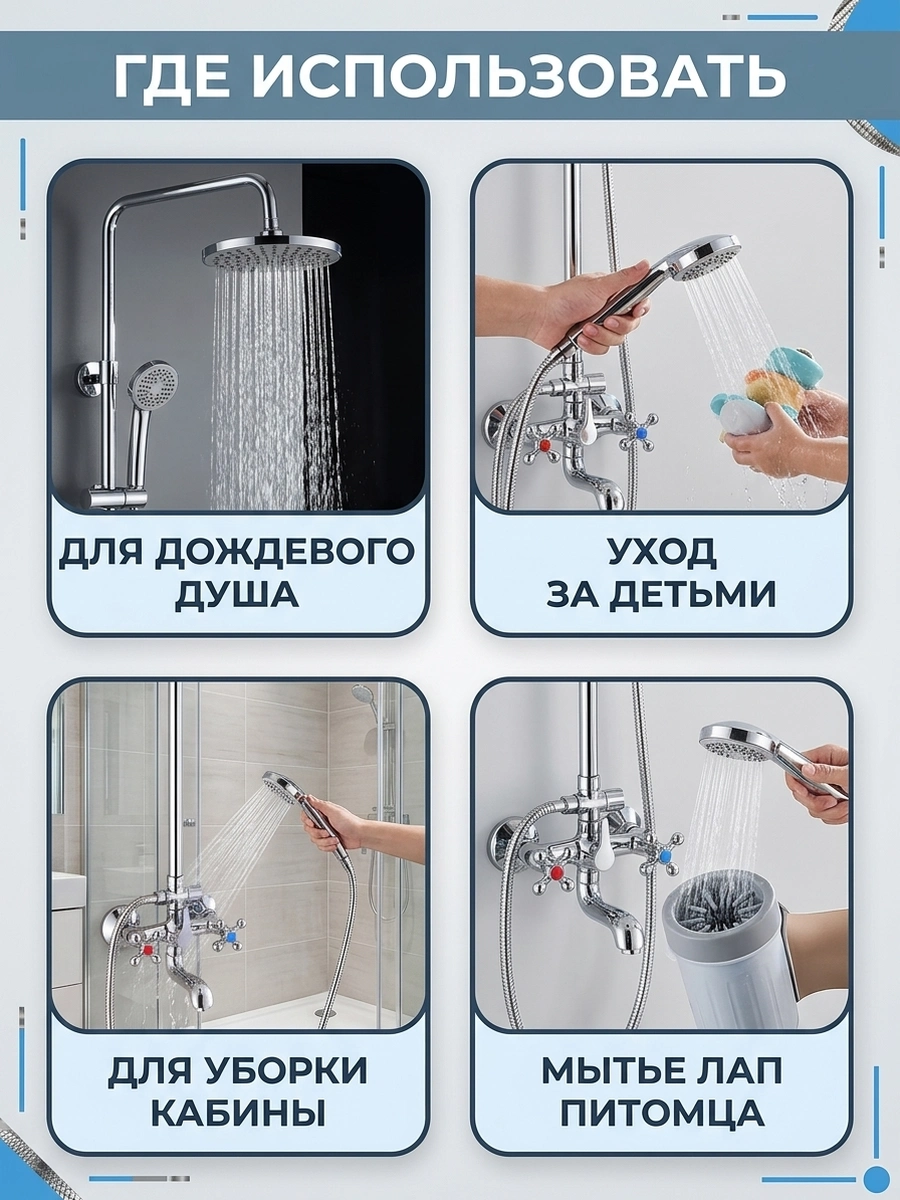 ГДЕ ИСПОЛЬЗОВАТЬ

ДЛЯ ДОЖДЕВОГО ДУША

УХОД ЗА ДЕТЬМИ

ДЛЯ УБОРКИ КАБИНЫ

МЫТЬЕ ЛАП ПИТОМЦА