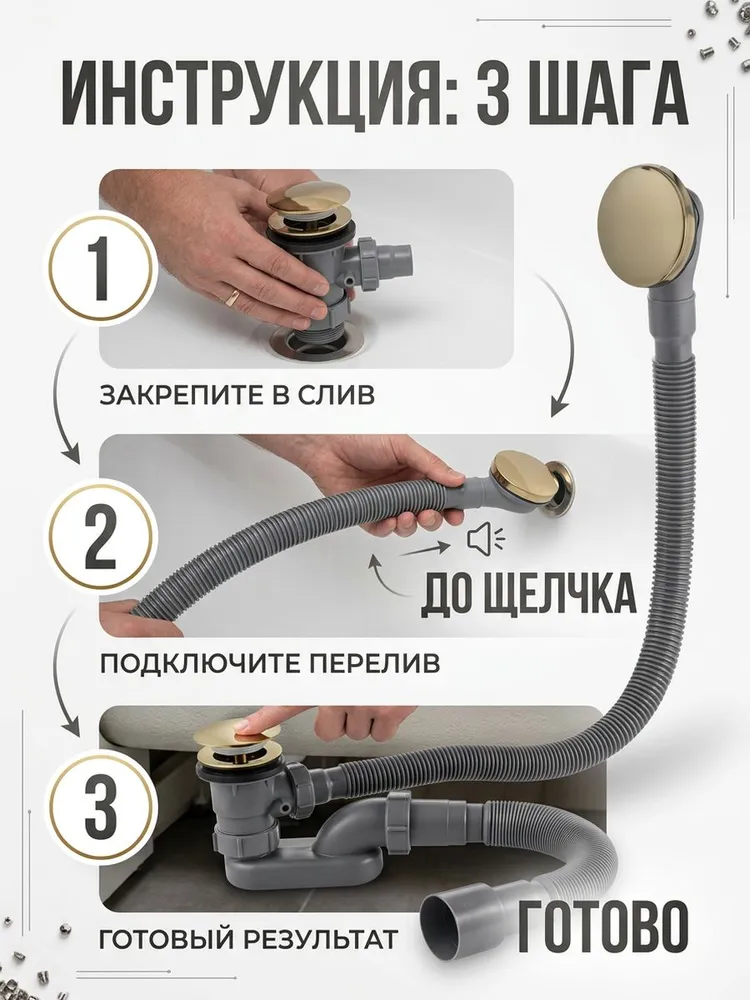 ИНСТРУКЦИЯ: 3 ШАГА

1

ЗАКРЕПИТЕ В СЛИВ

2

ДО ЩЕЛЧКА

ПОДКЛЮЧИТЕ ПЕРЕЛИВ

3

ГОТОВЫЙ РЕЗУЛЬТАТ

ГОТОВО