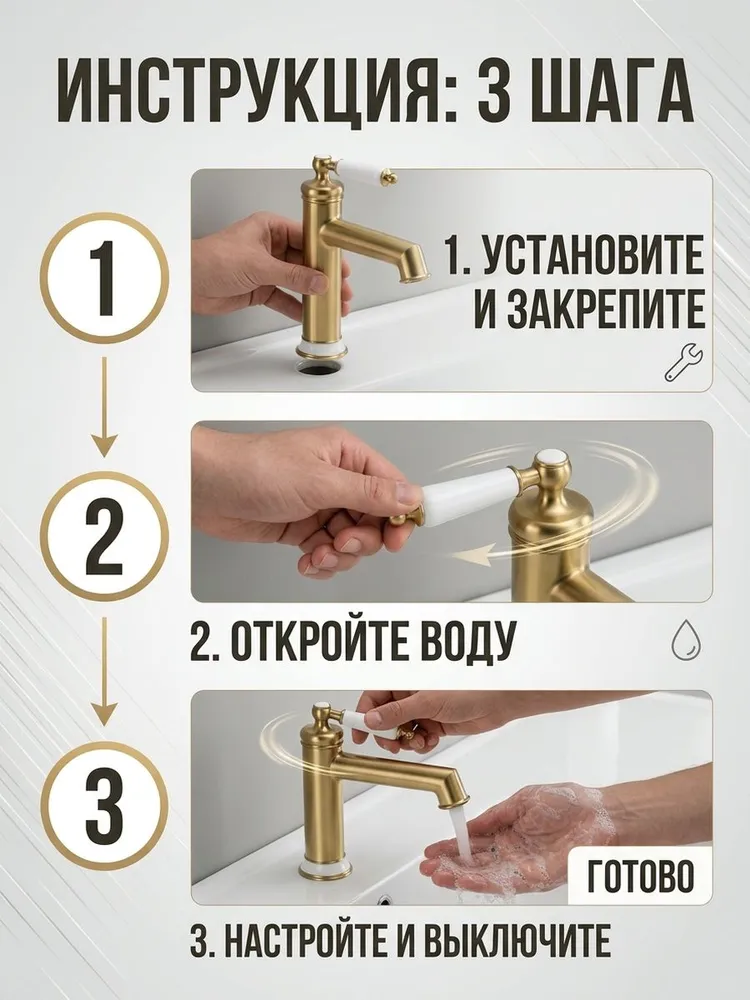 ИНСТРУКЦИЯ: 3 ШАГА

1

1. УСТАНОВИТЕ И ЗАКРЕПИТЕ

2

2. ОТКРОЙТЕ ВОДУ

3

ГОТОВО

3. НАСТРОЙТЕ И ВЫКЛЮЧИТЕ