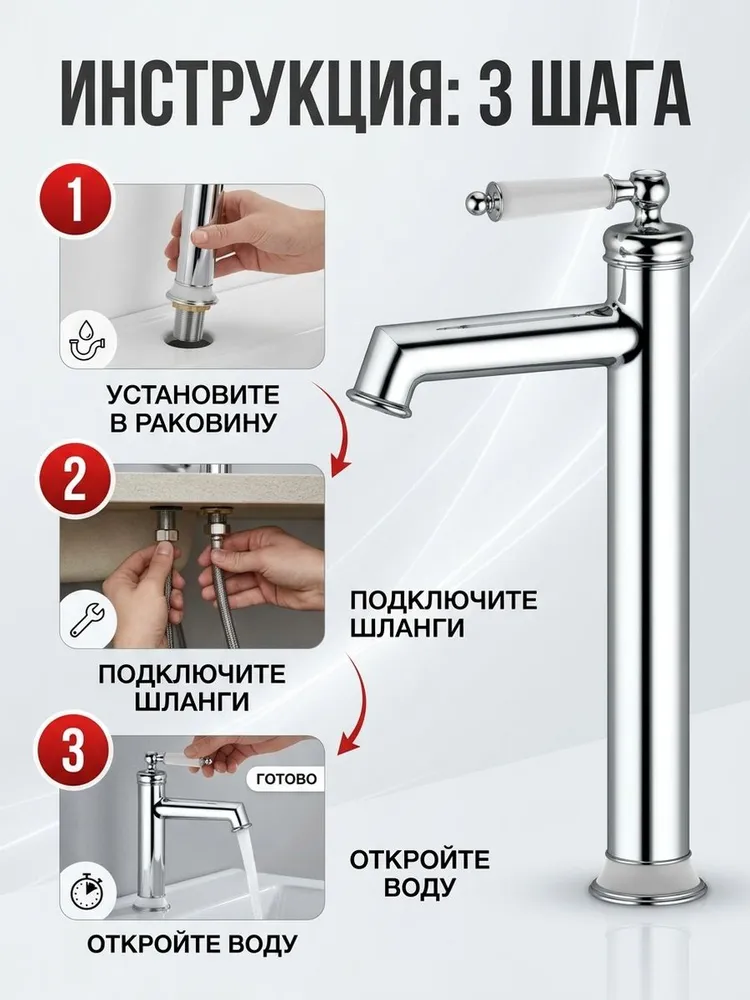 ИНСТРУКЦИЯ: 3 ШАГА

1

УСТАНОВИТЕ В РАКОВИНУ

2

ПОДКЛЮЧИТЕ ШЛАНГИ

ПОДКЛЮЧИТЕ ШЛАНГИ

3

ГОТОВО

ОТКРОЙТЕ ВОДУ

ОТКРОЙТЕ ВОДУ