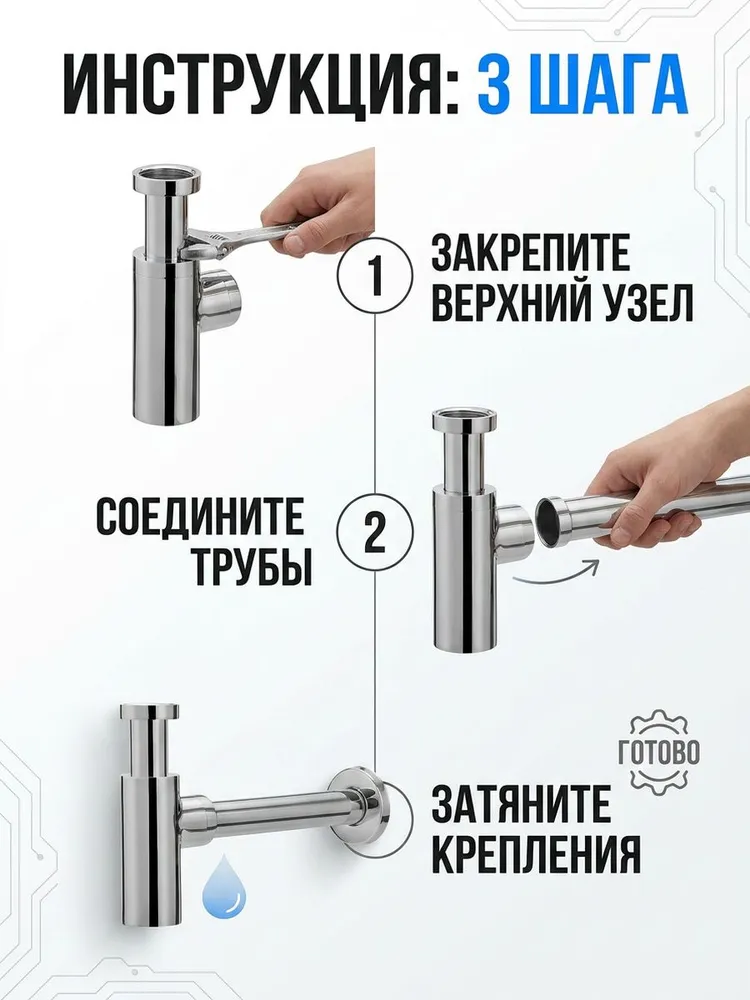 ИНСТРУКЦИЯ: 3 ШАГА

1 ЗАКРЕПИТЕ ВЕРХНИЙ УЗЕЛ

СОЕДИНИТЕ ТРУБЫ 2

ГОТОВО

ЗАТЯНИТЕ КРЕПЛЕНИЯ