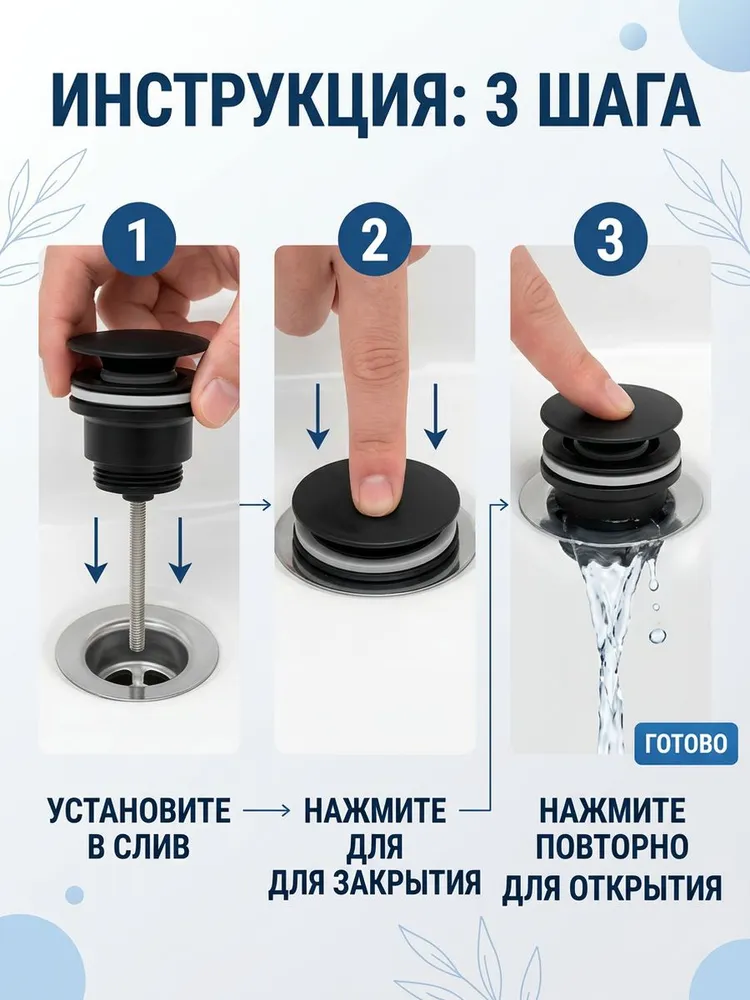 ИНСТРУКЦИЯ: 3 ШАГА

1

2

3

ГОТОВО

УСТАНОВИТЕ В СЛИВ

НАЖМИТЕ ДЛЯ ДЛЯ ЗАКРЫТИЯ

НАЖМИТЕ ПОВТОРНО ДЛЯ ОТКРЫТИЯ